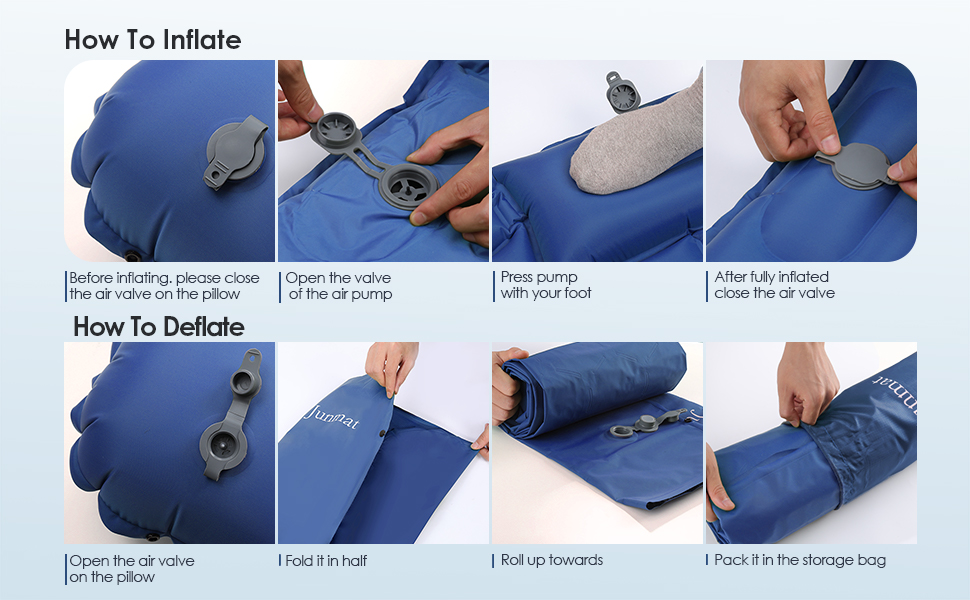 How To Inflate

Before inflating. please close the air valve on the pillow

Open the valve of the air pump

Press pump with your foot

After fully inflated close the air valve

How To Deflate

Junmat

Open the air valve on the pillow

Fold it in half

Roll up towards

Pack it in the storage bag