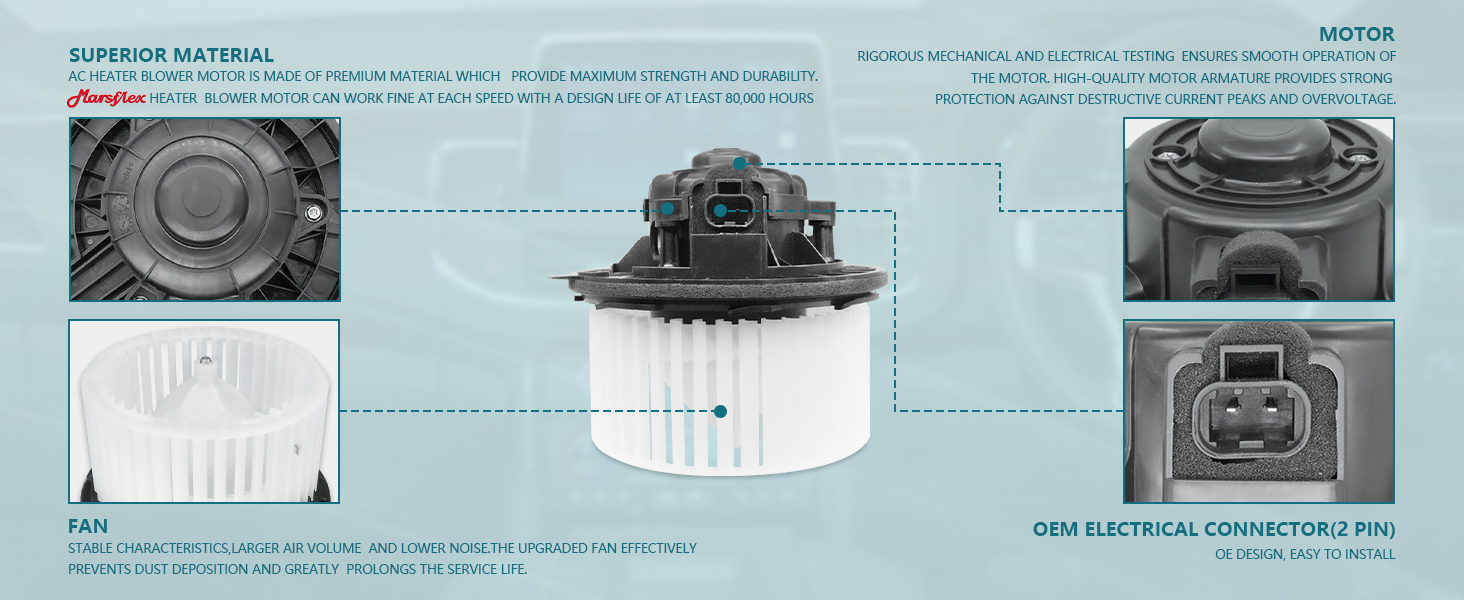 SUPERIOR MATERIAL
AC HEATER BLOWER MOTOR IS MADE OF PREMIUM MATERIAL WHICH PROVIDE MAXIMUM STRENGTH AND DURABILITY.
Marsflex HEATER BLOWER MOTOR CAN WORK FINE AT EACH SPEED WITH A DESIGN LIFE OF AT LEAST 80,000 HOURS

MOTOR
RIGOROUS MECHANICAL AND ELECTRICAL TESTING ENSURES SMOOTH OPERATION OF THE MOTOR. HIGH-QUALITY MOTOR ARMATURE PROVIDES STRONG PROTECTION AGAINST DESTRUCTIVE CURRENT PEAKS AND OVERVOLTAGE.

FAN
STABLE CHARACTERISTICS,LARGER AIR VOLUME AND LOWER NOISE.THE UPGRADED FAN EFFECTIVELY PREVENTS DUST DEPOSITION AND GREATLY PROLONGS THE SERVICE LIFE.

OEM ELECTRICAL CONNECTOR(2 PIN)
OE DESIGN, EASY TO INSTALL