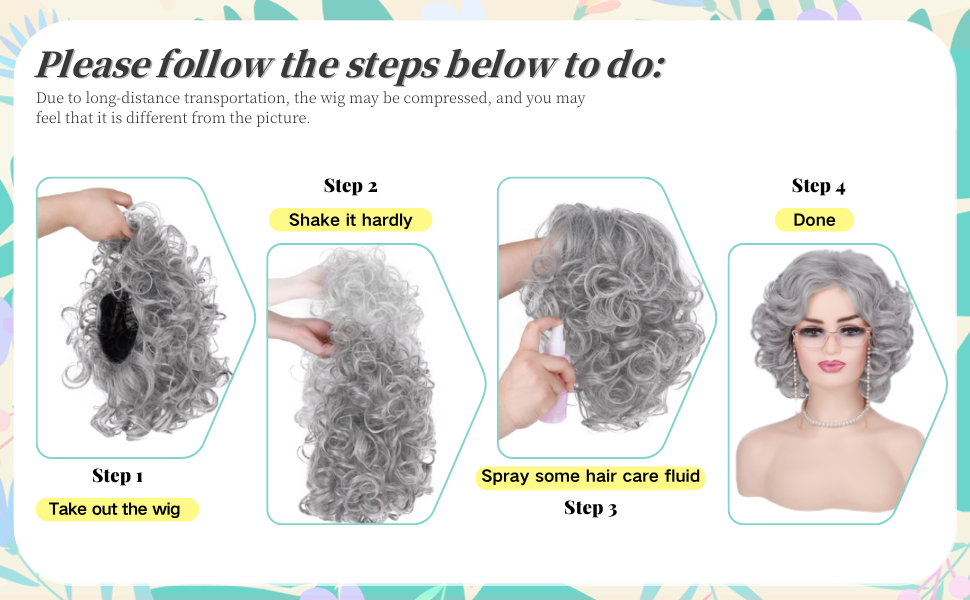 Please follow the steps below to do:
Due to long-distance transportation, the wig may be compressed, and you may feel that it is different from the picture.

Step 1
Take out the wig

Step 2
Shake it hardly

Spray some hair care fluid
Step 3

Step 4
Done