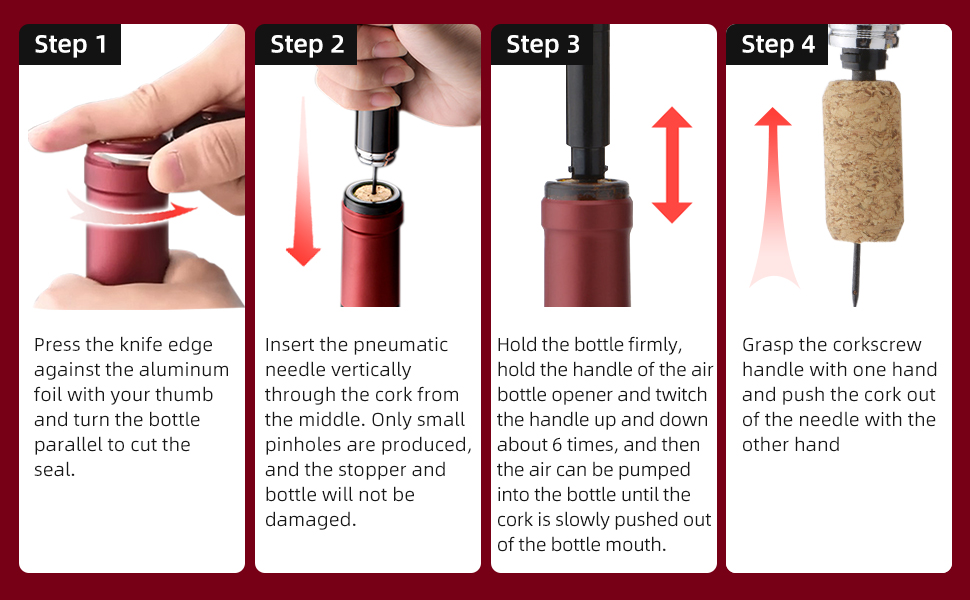 Step 1

Press the knife edge against the aluminum foil with your thumb and turn the bottle parallel to cut the seal.

Step 2

Insert the pneumatic needle vertically through the cork from the middle. Only small pinholes are produced, and the stopper and bottle will not be damaged.

Step 3

Hold the bottle firmly, hold the handle of the air bottle opener and twitch the handle up and down about 6 times, and then the air can be pumped into the bottle until the cork is slowly pushed out of the bottle mouth.

Step 4

Grasp the corkscrew handle with one hand and push the cork out of the needle with the other hand