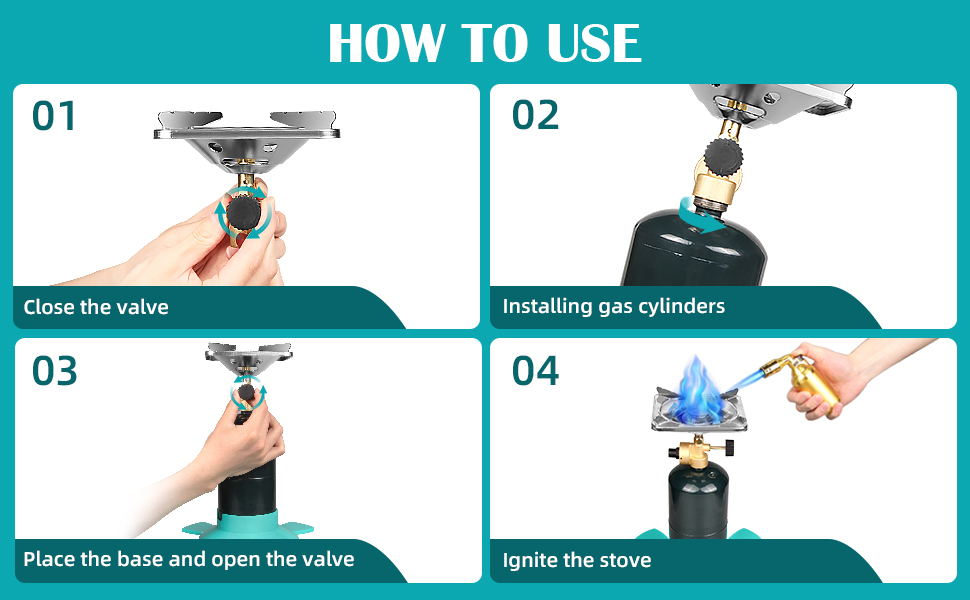 HOW TO USE

01

Close the valve

02

Installing gas cylinders

03

Place the base and open the valve

04

Ignite the stove