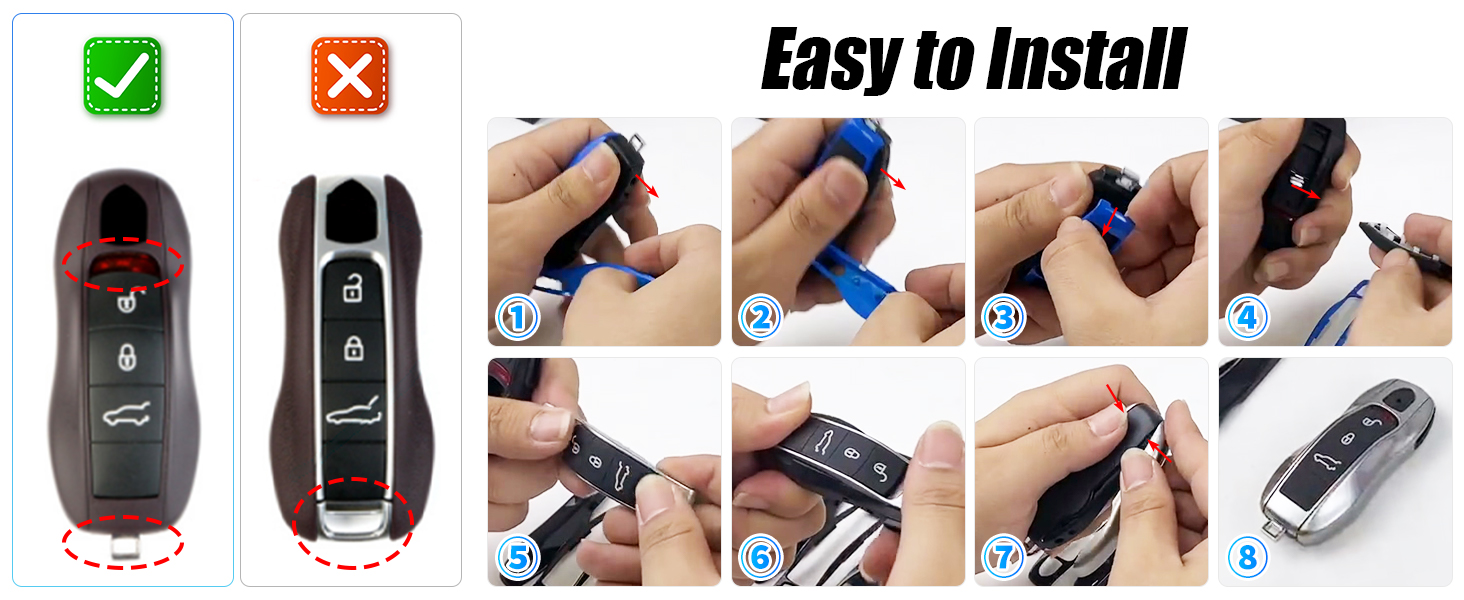 Easy to Install

1

2

3

4

5

6

7

8