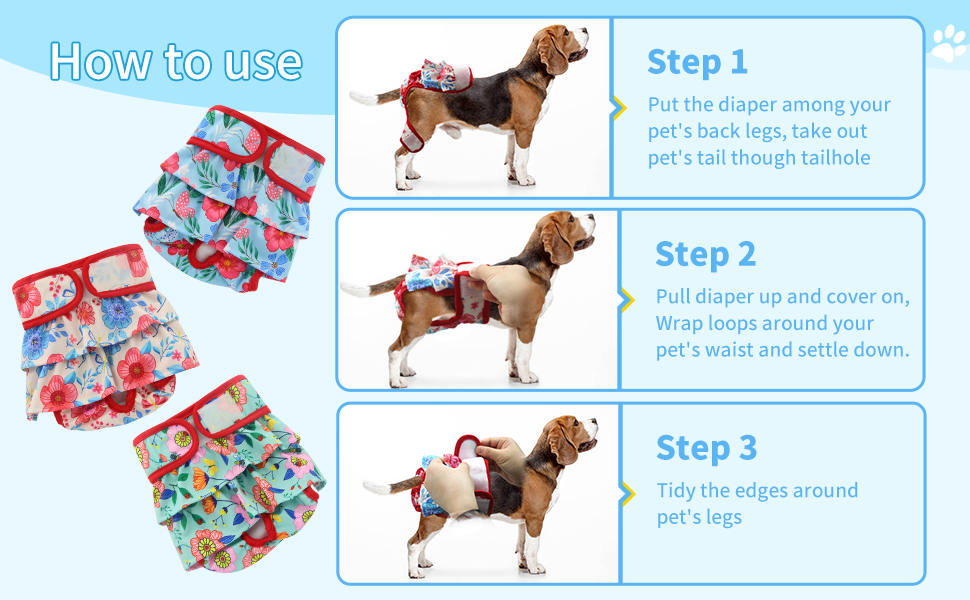 How to use

Step 1
Put the diaper among your pet's back legs, take out pet's tail though tailhole

Step 2
Pull diaper up and cover on, Wrap loops around your pet's waist and settle down.

Step 3
Tidy the edges around pet's legs