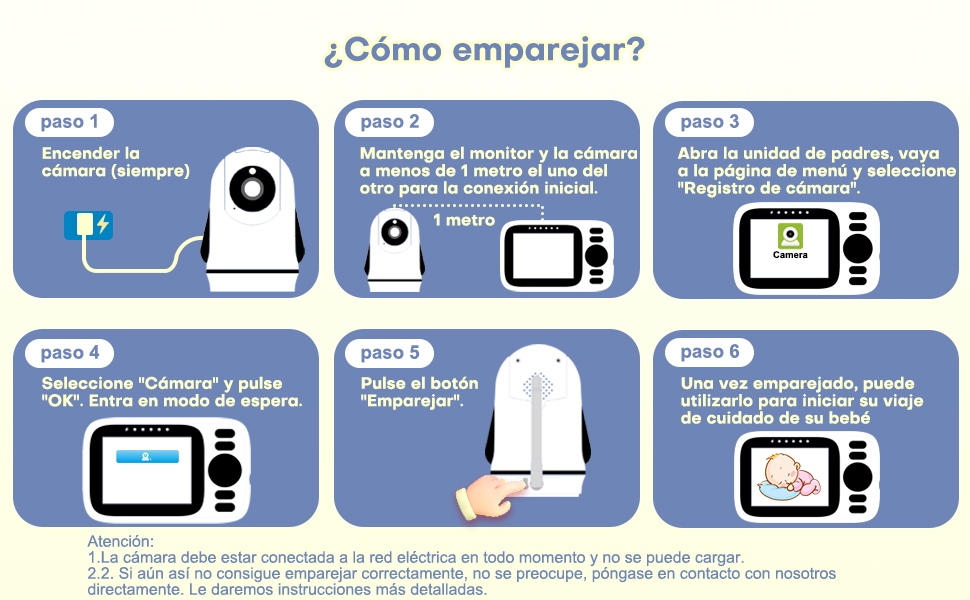 ¿Cómo emparejar?

paso 1

Encender la cámara (siempre)

paso 2

Mantenga el monitor y la cámara a menos de 1 metro el uno del otro para la conexión inicial.

1 metro

paso 3

Abra la unidad de padres, vaya a la página de menú y seleccione "Registro de cámara".

Camera

paso 4

Seleccione "Cámara" y pulse "OK". Entra en modo de espera.

paso 5

Pulse el botón "Emparejar".

paso 6

Una vez emparejado, puede utilizarlo para iniciar su viaje de cuidado de su bebé

Atención:
1.La cámara debe estar conectada a la red eléctrica en todo momento y no se puede cargar.
2.2. Si aún así no consigue emparejar correctamente, no se preocupe, póngase en contacto con nosotros directamente. Le daremos instrucciones más detalladas.