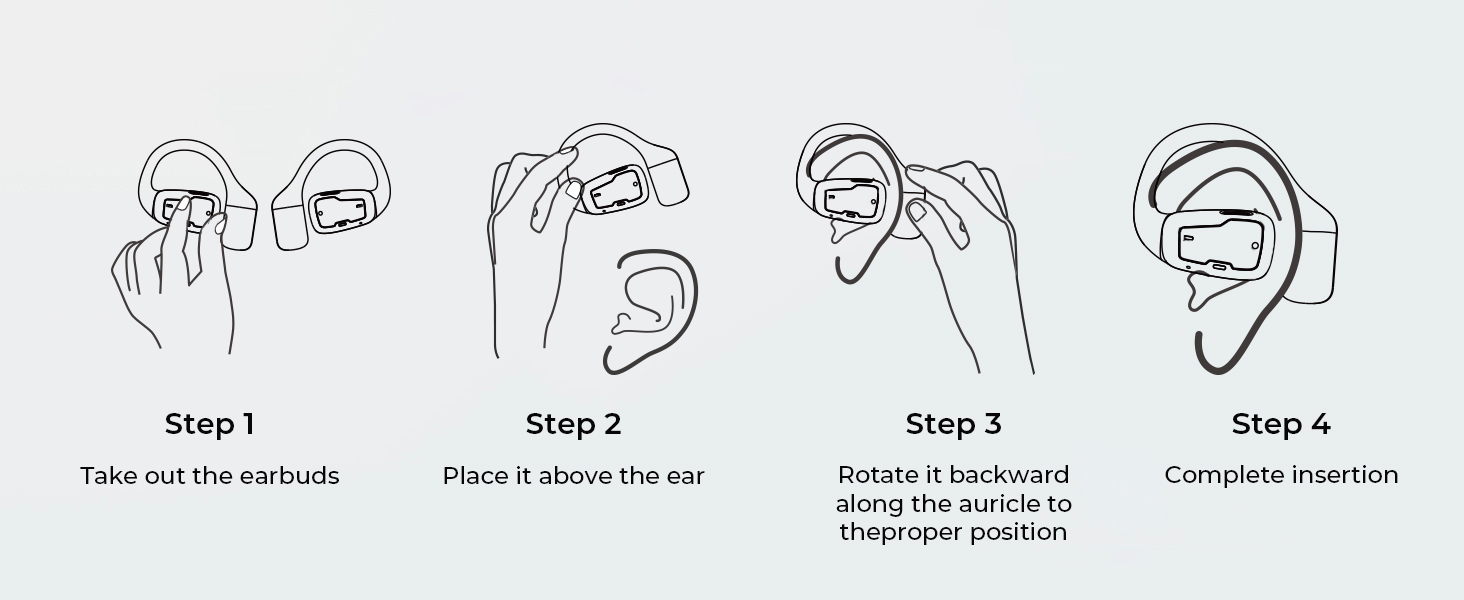 Step 1
Take out the earbuds

Step 2
Place it above the ear

Step 3
Rotate it backward along the auricle to theproper position

Step 4
Complete insertion