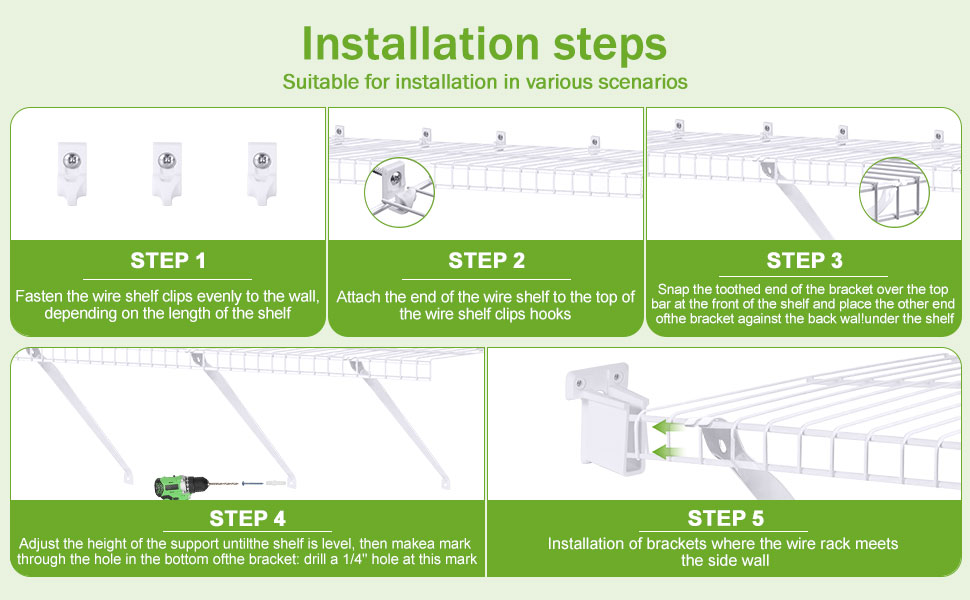 Installation steps
Suitable for installation in various scenarios

STEP 1
Fasten the wire shelf clips evenly to the wall, depending on the length of the shelf

STEP 2
Attach the end of the wire shelf to the top of the wire shelf clips hooks

STEP 3
Snap the toothed end of the bracket over the top bar at the front of the shelf and place the other end ofthe bracket against the back wal!under the shelf

STEP 4
Adjust the height of the support untilthe shelf is level, then makea mark through the hole in the bottom ofthe bracket: drill a 1/4'' hole at this mark

STEP 5
Installation of brackets where the wire rack meets the side wall