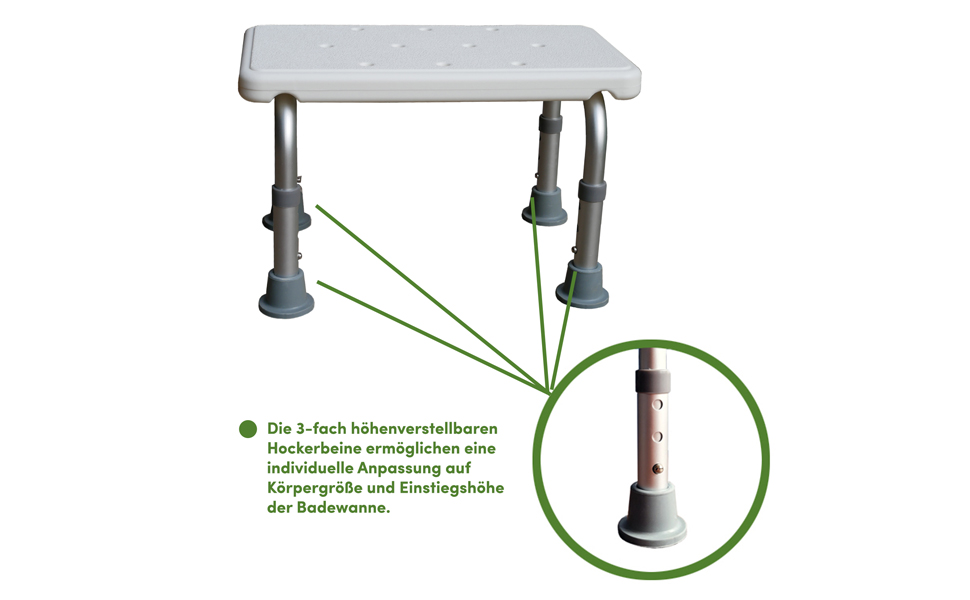 Die 3-fach höhenverstellbaren Hockerbeine ermöglichen eine individuelle Anpassung auf Körpergröße und Einstiegshöhe der Badewanne.