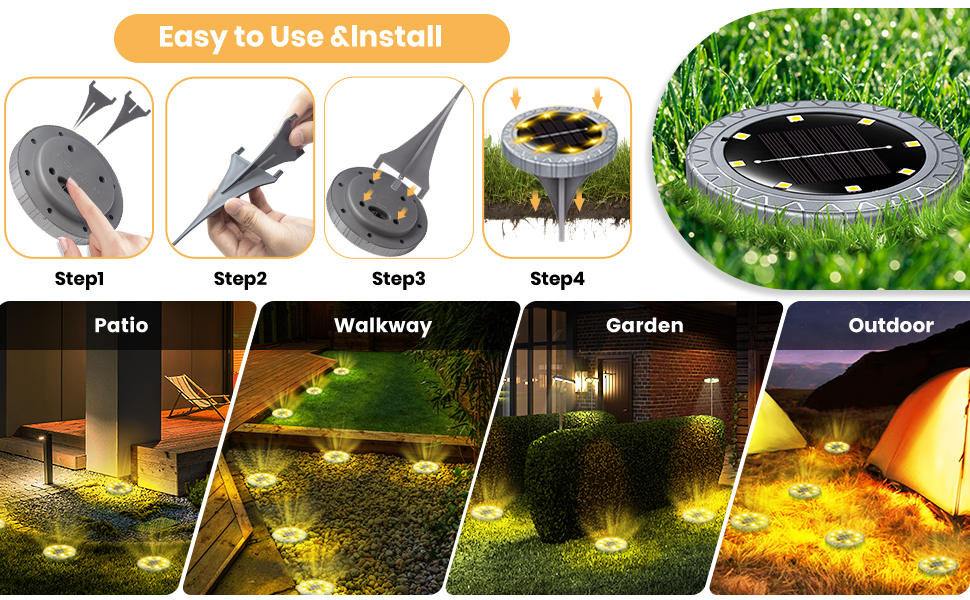 Easy to Use &Install

Step1

Step2

Step3

Step4

Patio

Walkway

Garden

Outdoor