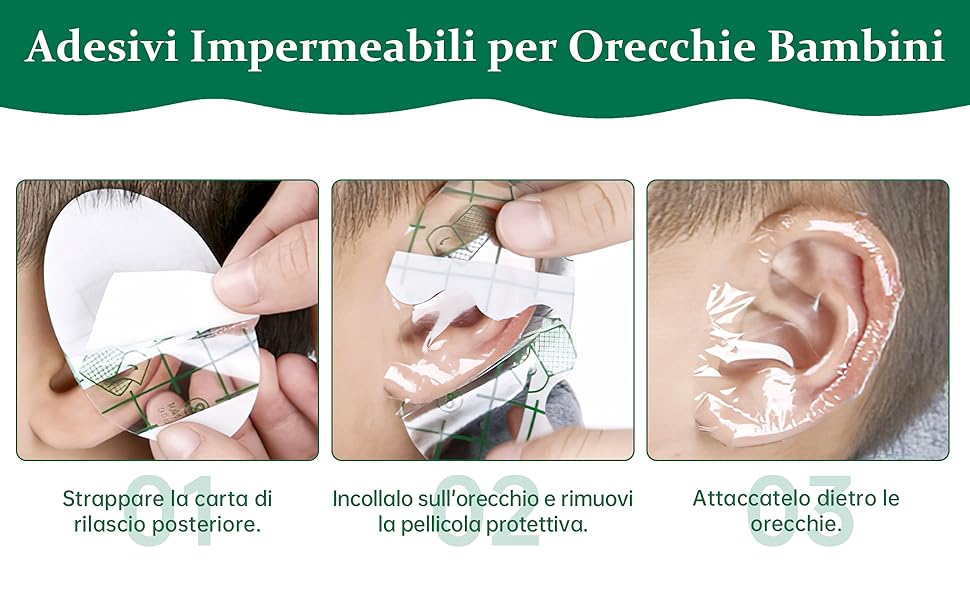 Adesivi Impermeabili per Orecchie Bambini

01
Strappare la carta di rilascio posteriore.

02
Incollalo sull'orecchio e rimuovi la pellicola protettiva.

03
Attaccatelo dietro le orecchie.