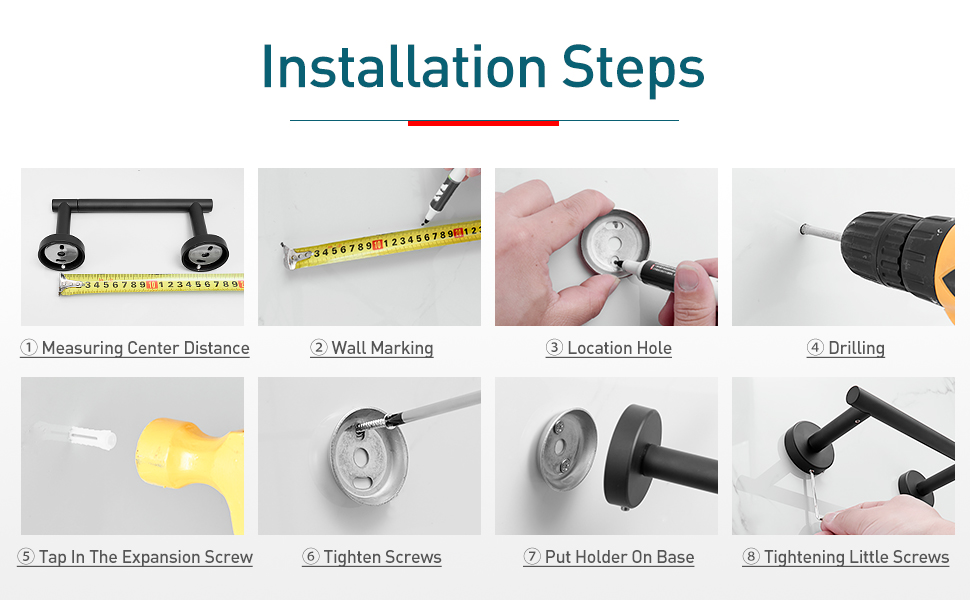 Installation Steps

① Measuring Center Distance

② Wall Marking

③ Location Hole

④ Drilling

⑤ Tap In The Expansion Screw

⑥ Tighten Screws

⑦ Put Holder On Base

⑧ Tightening Little Screws