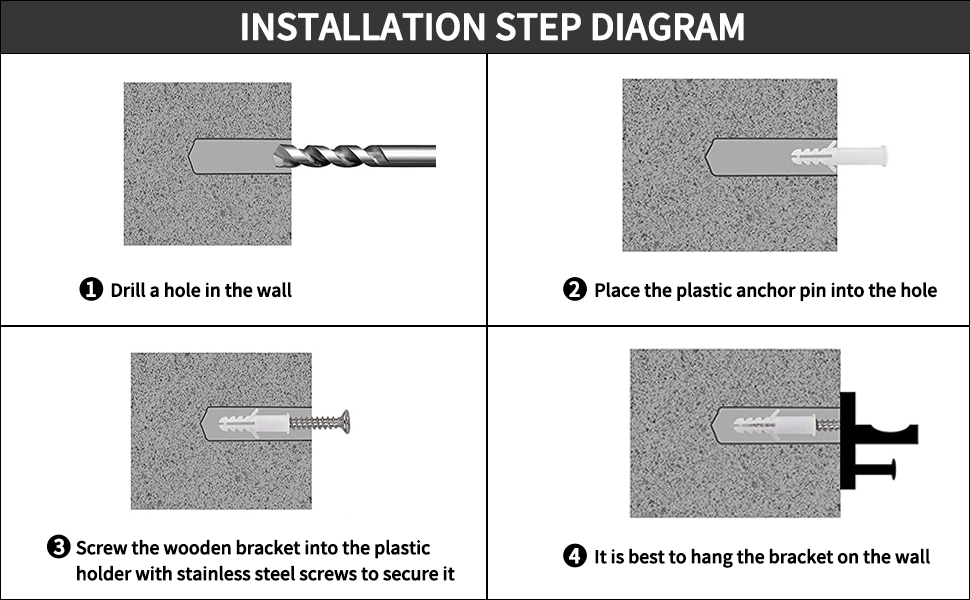 INSTALLATION STEP DIAGRAM

❶ Drill a hole in the wall

❷ Place the plastic anchor pin into the hole

❸ Screw the wooden bracket into the plastic holder with stainless steel screws to secure it

❹ It is best to hang the bracket on the wall