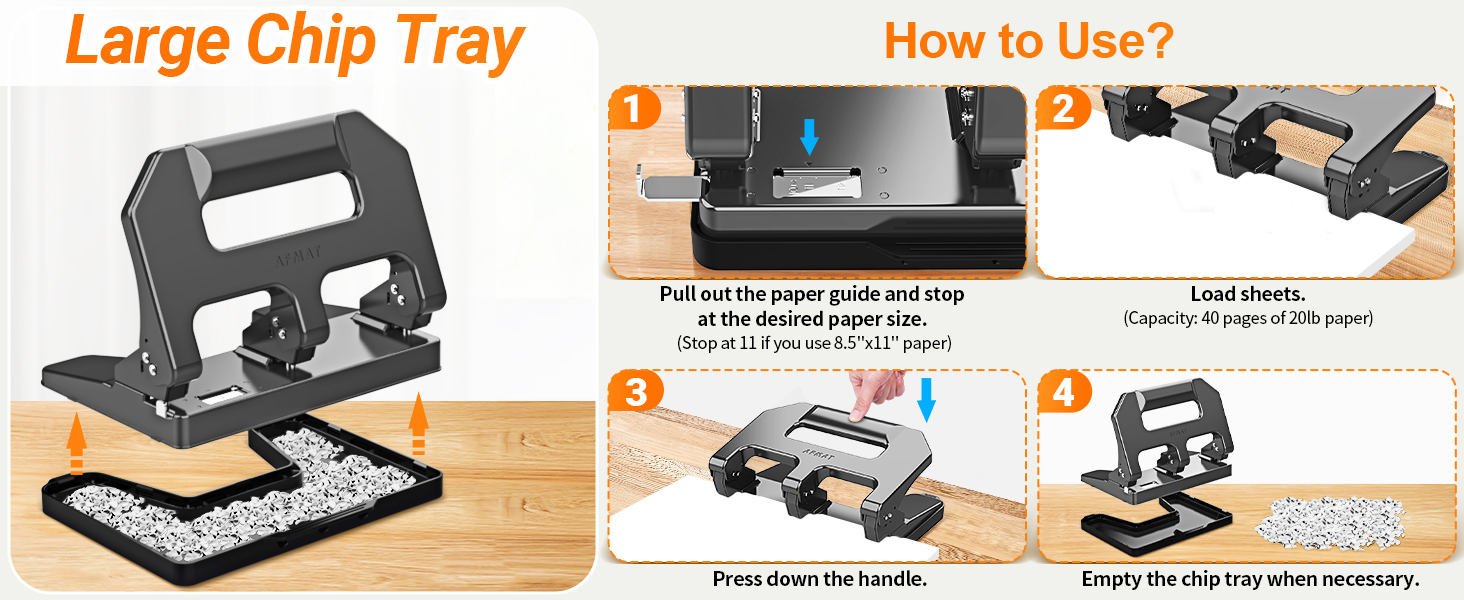 Large Chip Tray

AFMAT

How to Use?

1

Pull out the paper guide and stop at the desired paper size.
(Stop at 11 if you use 8.5''x11'' paper)

2

Load sheets.
(Capacity: 40 pages of 20lb paper)

3

AFMAT

Press down the handle.

4

Empty the chip tray when necessary.