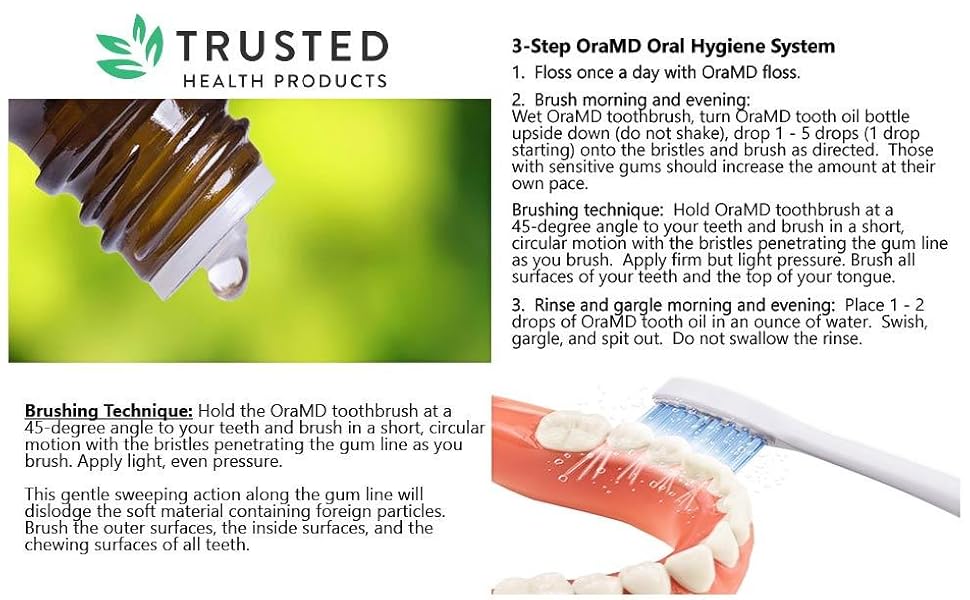 TRUSTED
HEALTH PRODUCTS

3-Step OraMD Oral Hygiene System
1. Floss once a day with OraMD floss.

2. Brush morning and evening:
Wet OraMD toothbrush, turn OraMD tooth oil bottle upside down (do not shake), drop 1 - 5 drops (1 drop starting) onto the bristles and brush as directed. Those with sensitive gums should increase the amount at their own pace.

Brushing technique: Hold OraMD toothbrush at a 45-degree angle to your teeth and brush in a short, circular motion with the bristles penetrating the gum line as you brush. Apply firm but light pressure. Brush all surfaces of your teeth and the top of your tongue.

3. Rinse and gargle morning and evening: Place 1 - 2 drops of OraMD tooth oil in an ounce of water. Swish, gargle, and spit out. Do not swallow the rinse.

Brushing Technique: Hold the OraMD toothbrush at a 45-degree angle to your teeth and brush in a short, circular motion with the bristles penetrating the gum line as you brush. Apply light, even pressure.

This gentle sweeping action along the gum line will dislodge the soft material containing foreign particles. Brush the outer surfaces, the inside surfaces, and the chewing surfaces of all teeth.