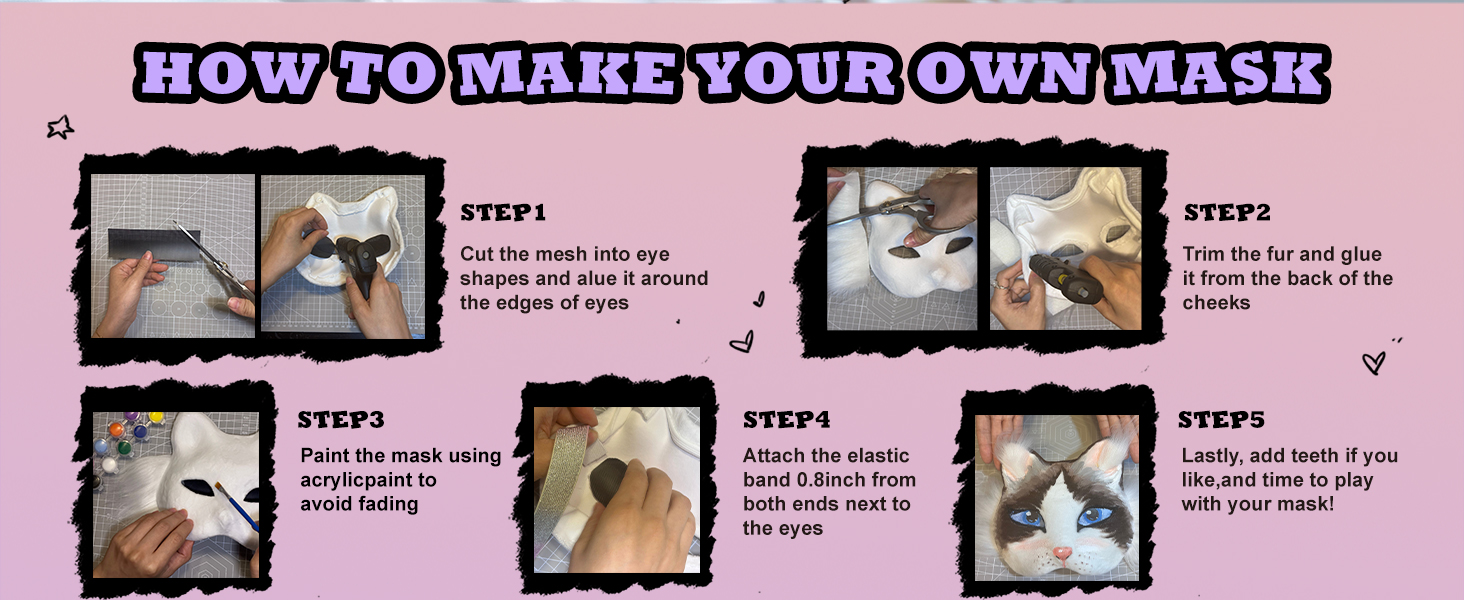 HOW TO MAKE YOUR OWN MASK

STEP1
Cut the mesh into eye shapes and alue it around the edges of eyes

STEP2
Trim the fur and glue it from the back of the cheeks

STEP3
Paint the mask using acrylicpaint to avoid fading

STEP4
Attach the elastic band 0.8inch from both ends next to the eyes

STEP5
Lastly, add teeth if you like,and time to play with your mask!