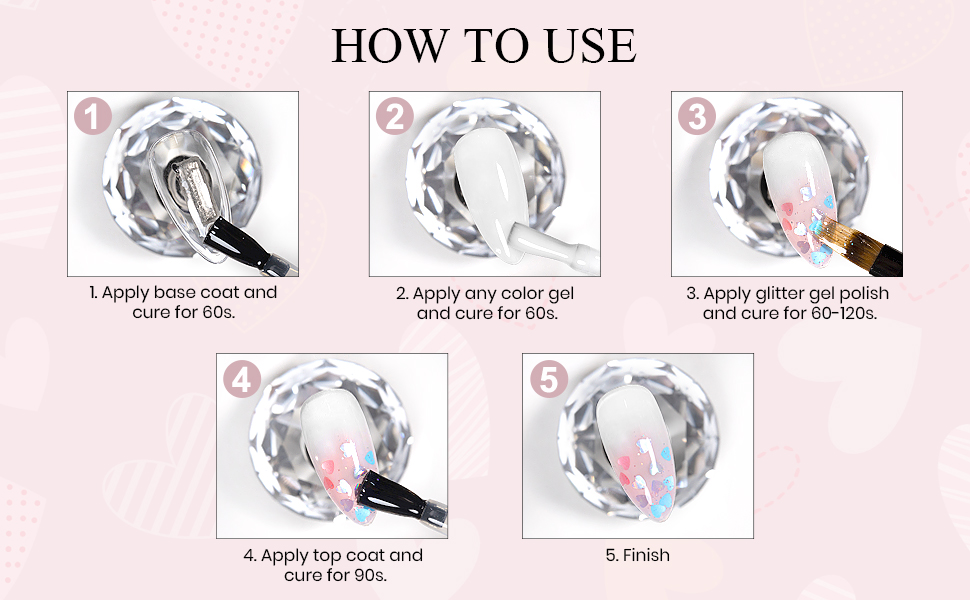 HOW TO USE

1

1. Apply base coat and cure for 60s.

2

2. Apply any color gel and cure for 60s.

3

3. Apply glitter gel polish and cure for 60-120s.

4

4. Apply top coat and cure for 90s.

5

5. Finish