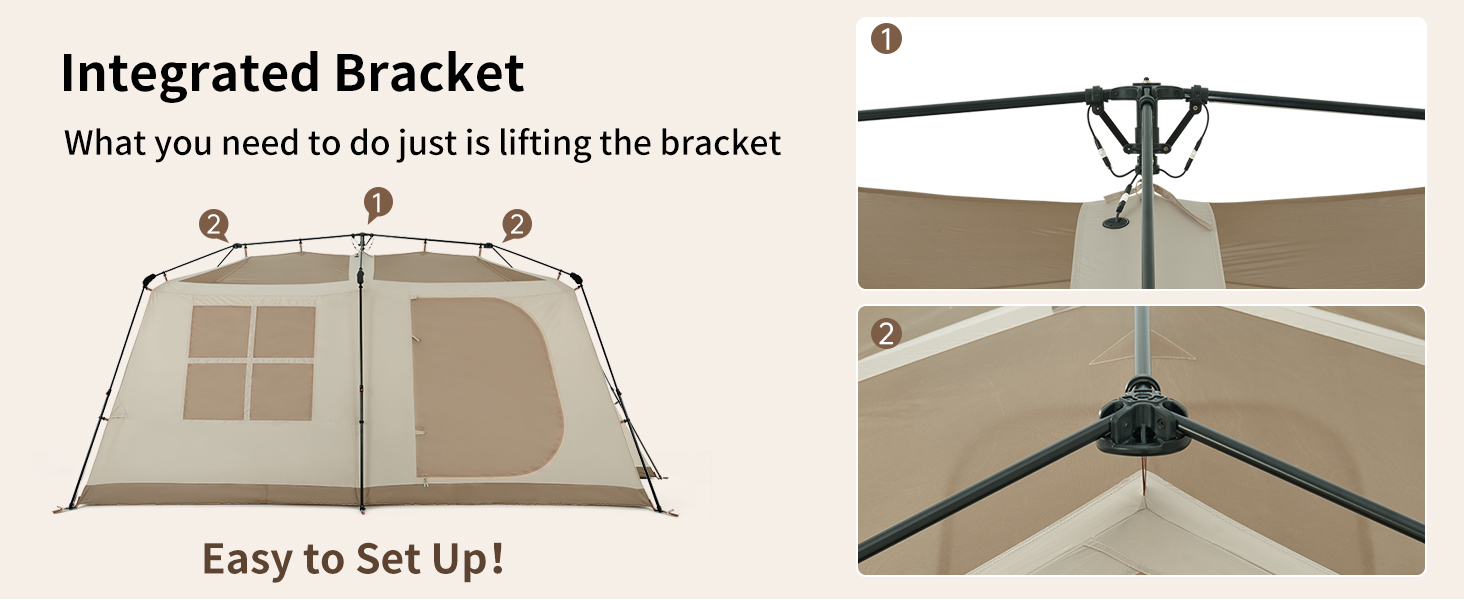 Integrated Bracket

What you need to do just is lifting the bracket

2
1
2

Easy to Set Up!

1

2