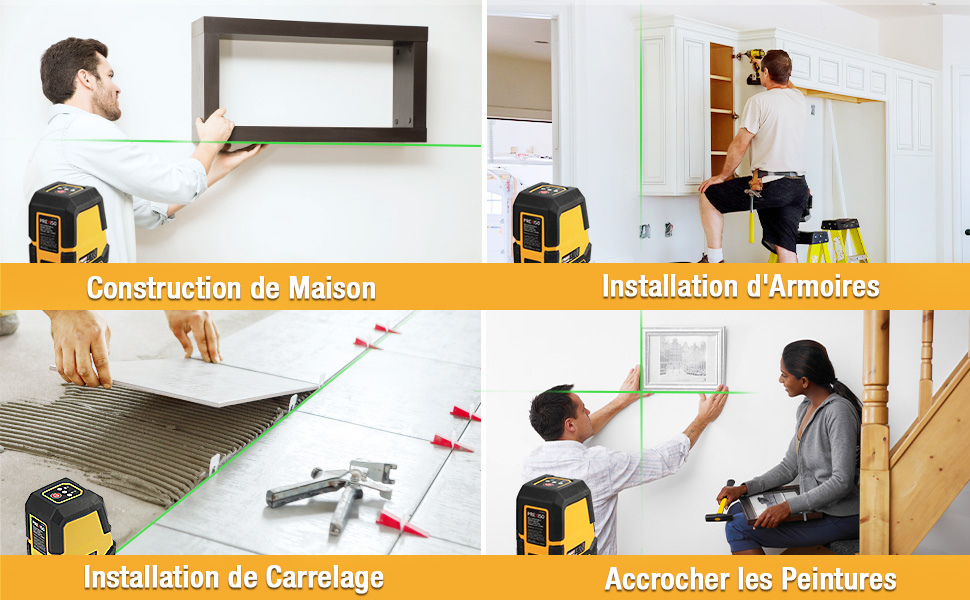 Construction de Maison

Installation d'Armoires

Installation de Carrelage

Accrocher les Peintures