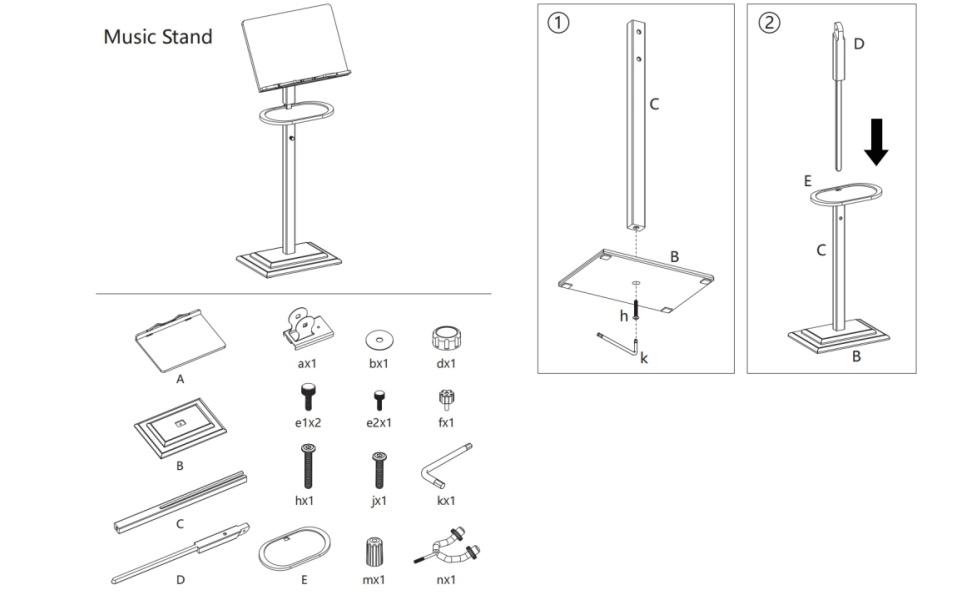 Music Stand

A

B

C

D

ax1

bx1

dx1

e1x2

e2x1

fx1

hx1

jx1

kx1

E

mx1

nx1

①

C

B

h

k

②

D

E

C

B