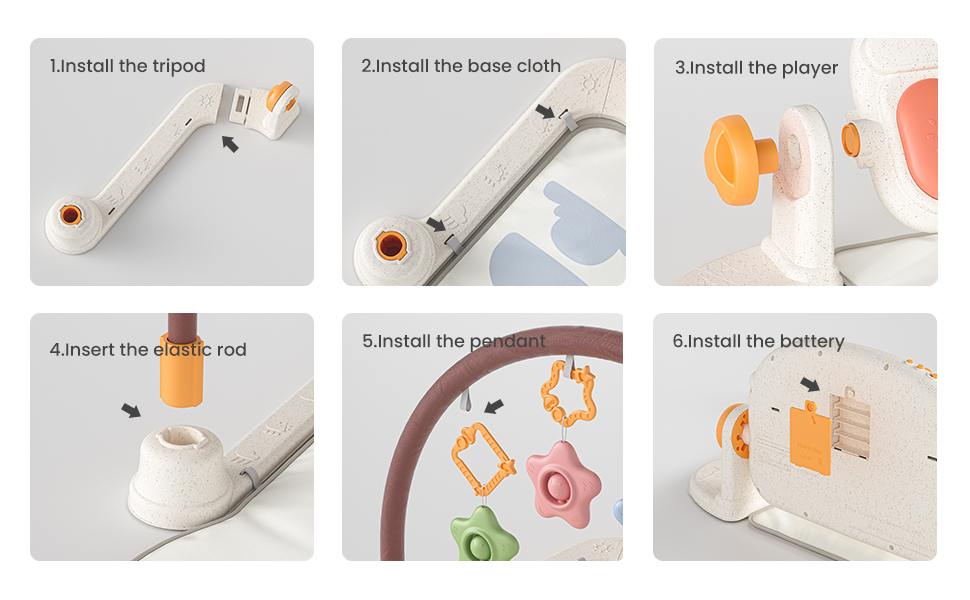 1.Install the tripod

2.Install the base cloth

3.Install the player

4.Insert the elastic rod

5.Install the pendant

6.Install the battery