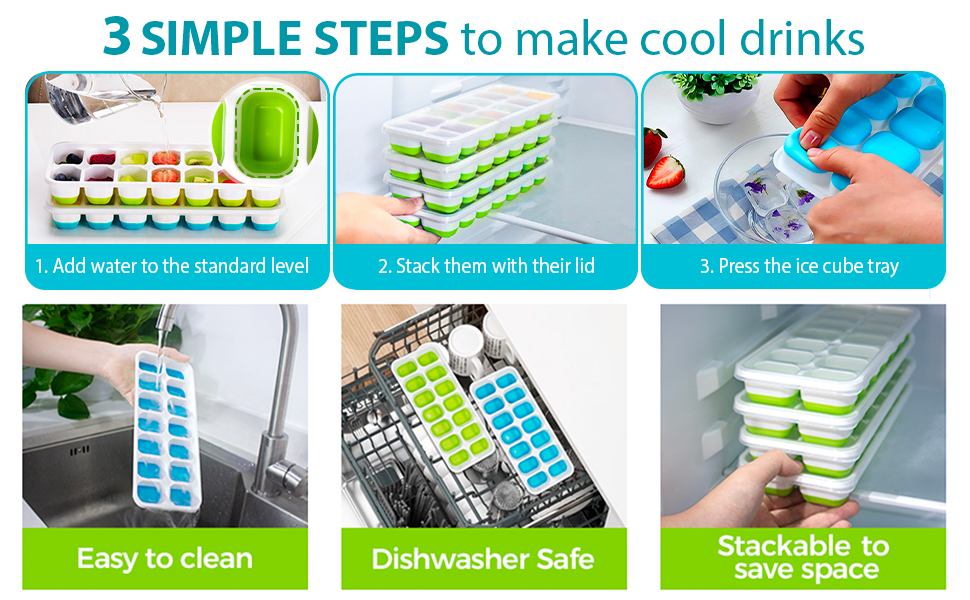 3 SIMPLE STEPS to make cool drinks

1. Add water to the standard level

2. Stack them with their lid

3. Press the ice cube tray

Easy to clean

Dishwasher Safe

Stackable to save space