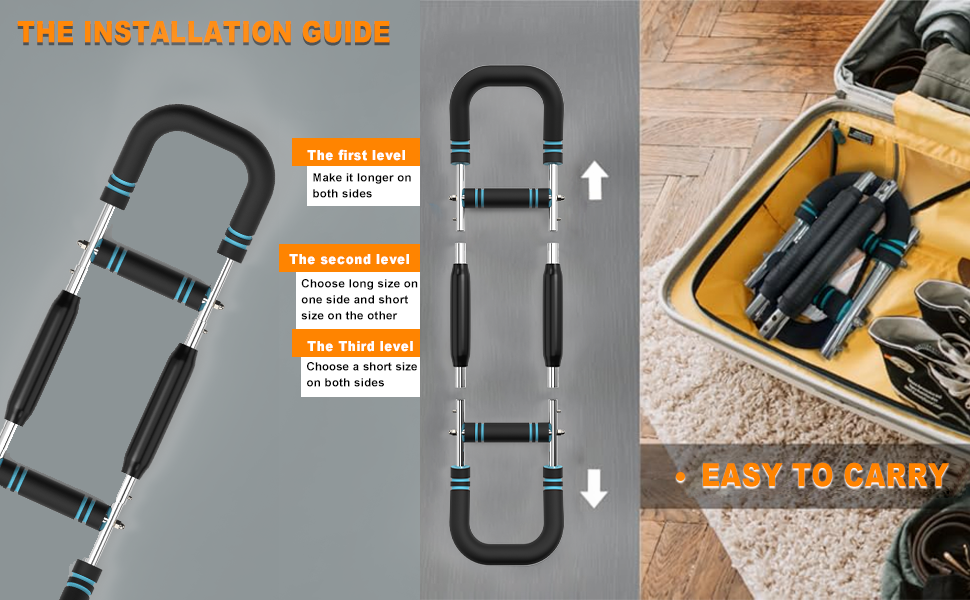 THE INSTALLATION GUIDE

The first level
Make it longer on both sides

The second level
Choose long size on one side and short size on the other

The Third level
Choose a short size on both sides

• EASY TO CARRY