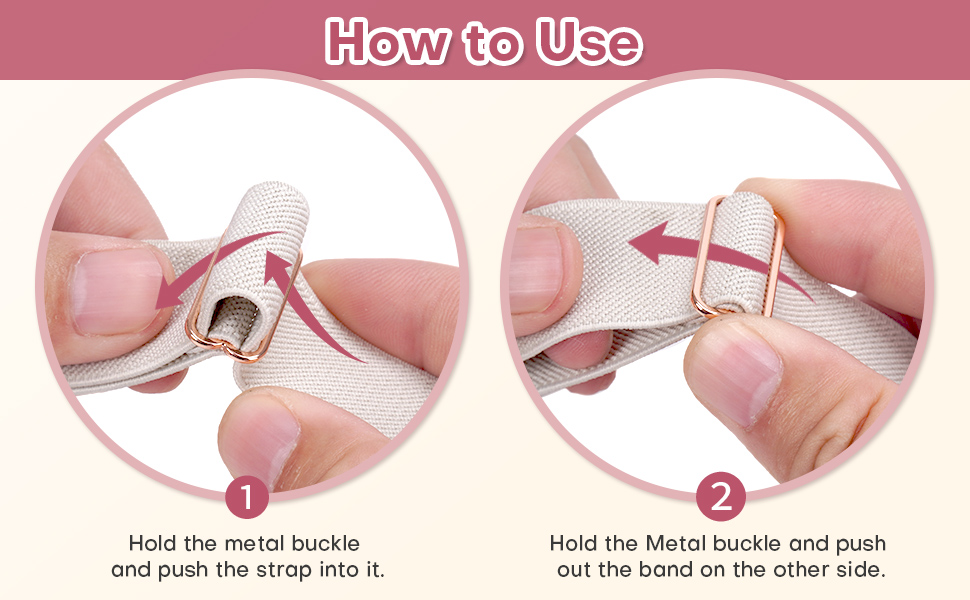 How to Use

1

Hold the metal buckle and push the strap into it.

2

Hold the Metal buckle and push out the band on the other side.