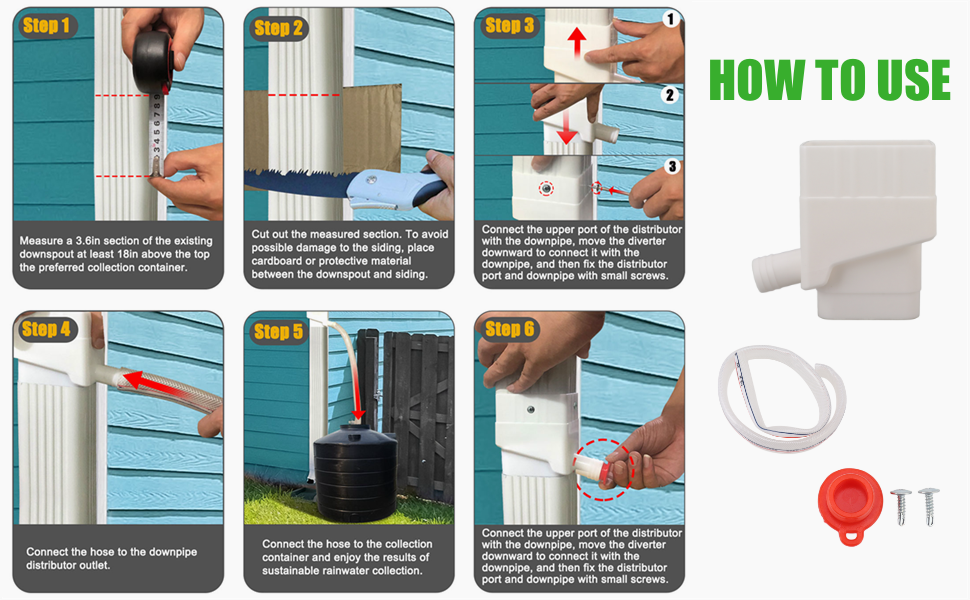 Step 1

Measure a 3.6in section of the existing downspout at least 18in above the top the preferred collection container.

Step 2

Cut out the measured section. To avoid possible damage to the siding, place cardboard or protective material between the downspout and siding.

Step 3

1
2
3

Connect the upper port of the distributor with the downpipe, move the diverter downward to connect it with the downpipe, and then fix the distributor port and downpipe with small screws.

HOW TO USE

Step 4

Connect the hose to the downpipe distributor outlet.

Step 5

Connect the hose to the collection container and enjoy the results of sustainable rainwater collection.

Step 6

Connect the upper port of the distributor with the downpipe, move the diverter downward to connect it with the downpipe, and then fix the distributor port and downpipe with small screws.