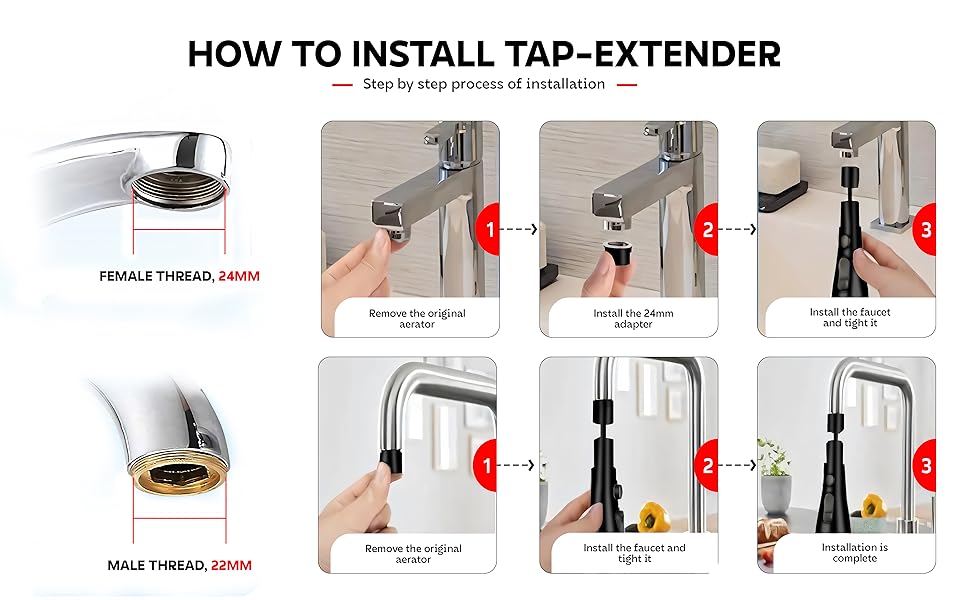 HOW TO INSTALL TAP-EXTENDER

Step by step process of installation

FEMALE THREAD, 24MM

1 Remove the original aerator

2 Install the 24mm adapter

3 Install the faucet and tight it

MALE THREAD, 22MM

1 Remove the original aerator

2 Install the faucet and tight it

3 Installation is complete