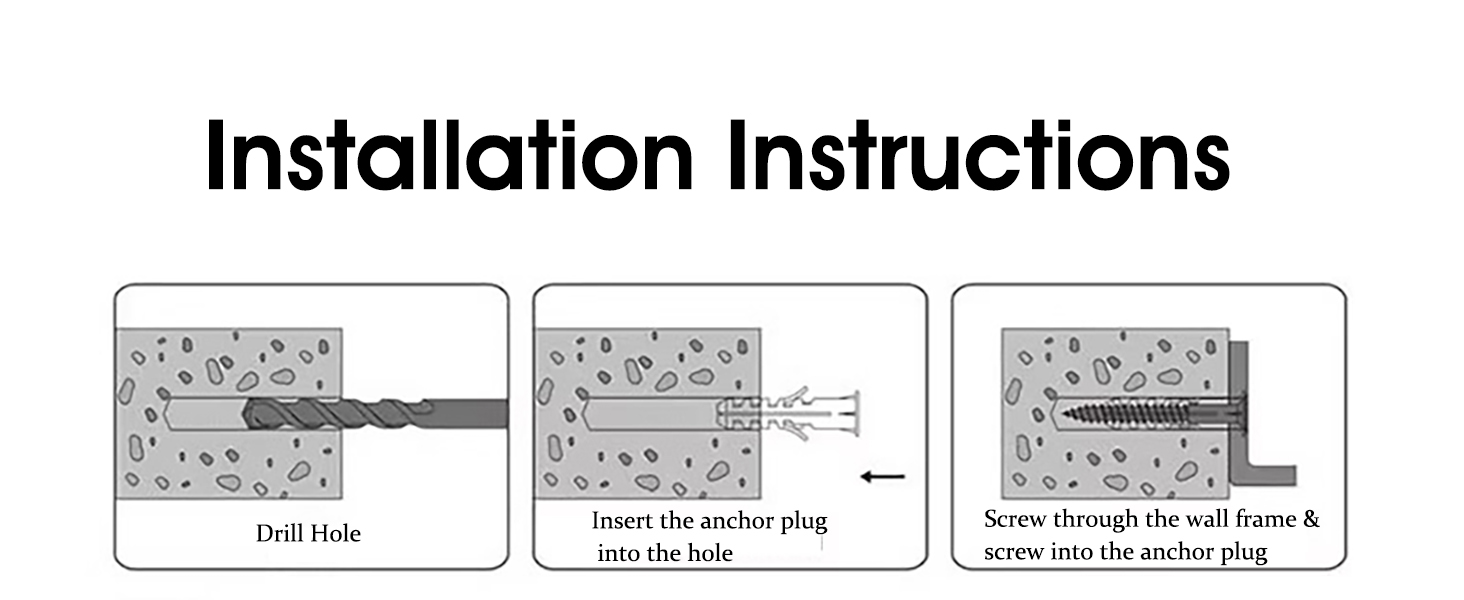 Installation Instructions

Drill Hole

Insert the anchor plug into the hole

Screw through the wall frame & screw into the anchor plug