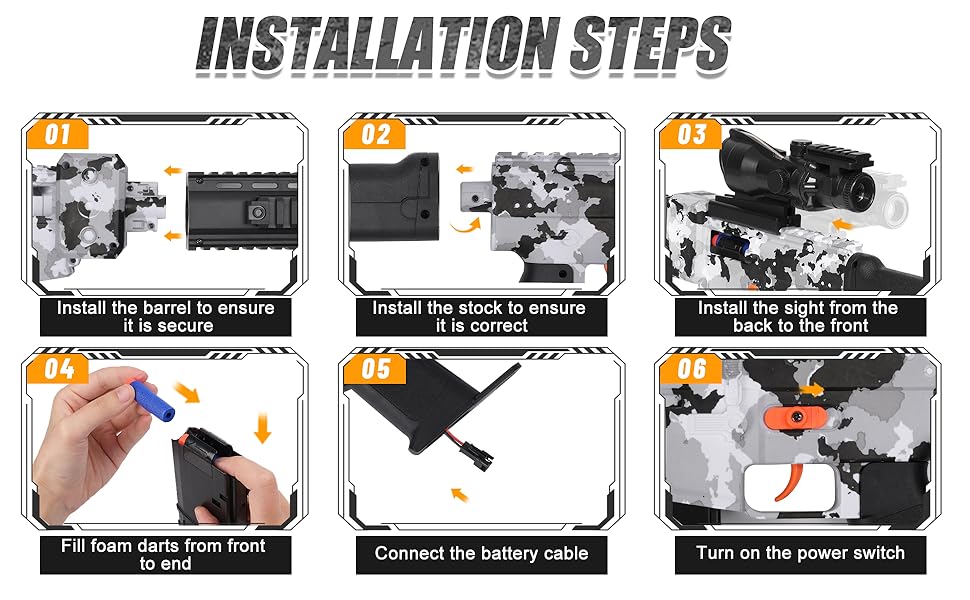 INSTALLATION STEPS

01

Install the barrel to ensure it is secure

02

Install the stock to ensure it is correct

03

Install the sight from the back to the front

04

Fill foam darts from front to end

05

Connect the battery cable

06

Turn on the power switch