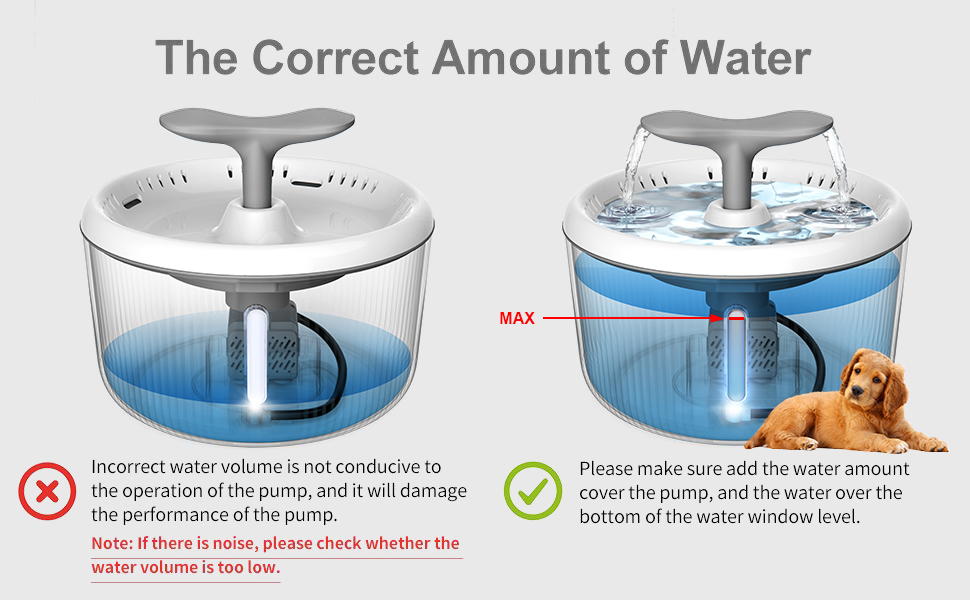 The Correct Amount of Water

MAX

Incorrect water volume is not conducive to the operation of the pump, and it will damage the performance of the pump.

Note: If there is noise, please check whether the water volume is too low.

Please make sure add the water amount cover the pump, and the water over the bottom of the water window level.