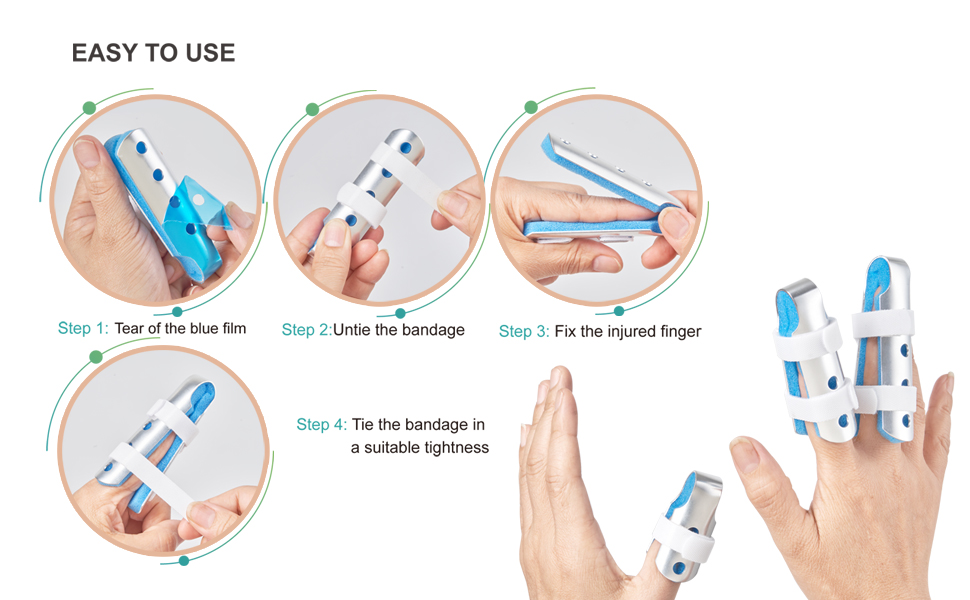 EASY TO USE

Step 1: Tear of the blue film

Step 2:Untie the bandage

Step 3: Fix the injured finger

Step 4: Tie the bandage in a suitable tightness