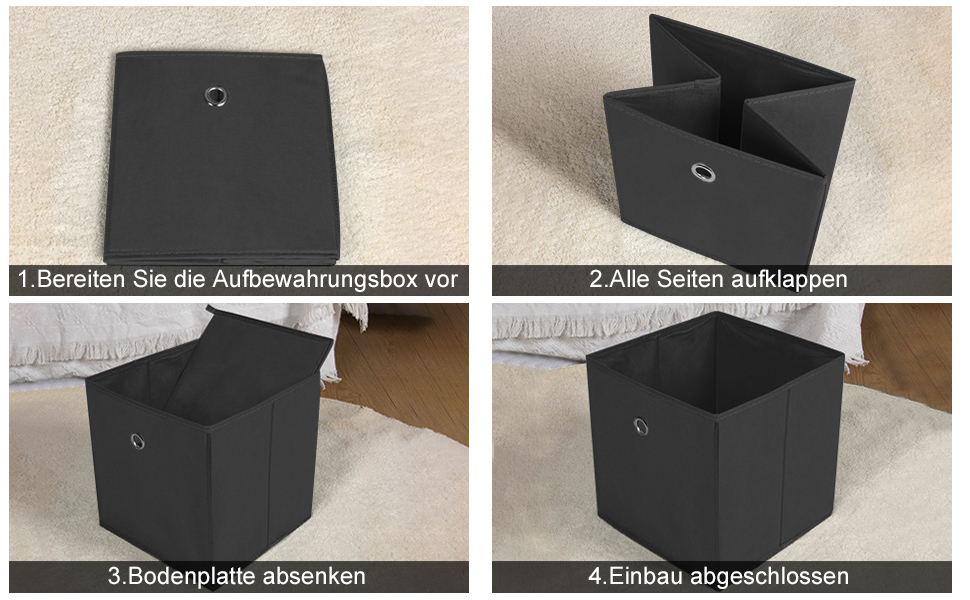 1.Bereiten Sie die Aufbewahrungsbox vor

2.Alle Seiten aufklappen

3.Bodenplatte absenken

4.Einbau abgeschlossen