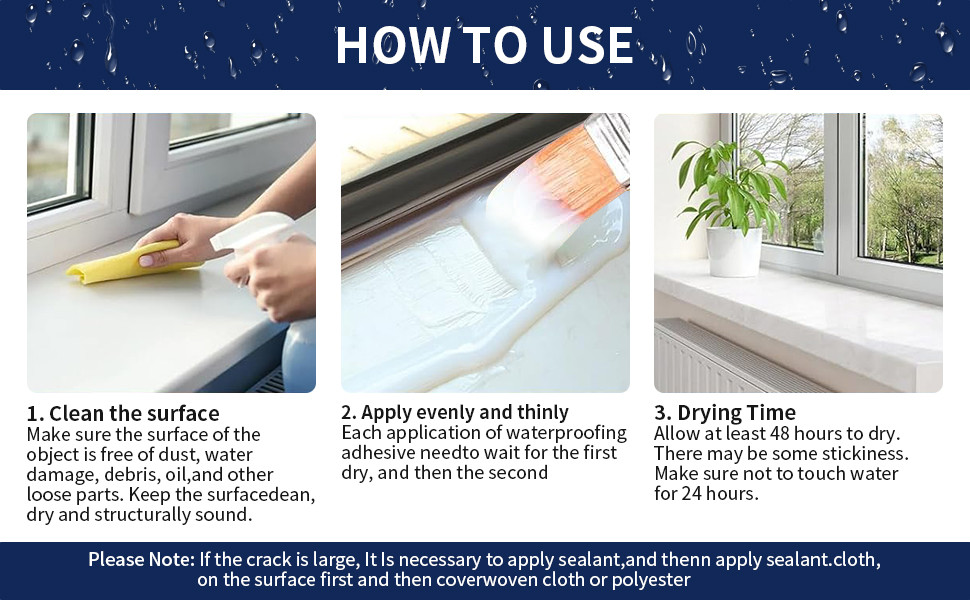 HOW TO USE

1. Clean the surface
Make sure the surface of the object is free of dust, water damage, debris, oil,and other loose parts. Keep the surfacedean, dry and structurally sound.

2. Apply evenly and thinly
Each application of waterproofing adhesive needto wait for the first dry, and then the second

3. Drying Time
Allow at least 48 hours to dry. There may be some stickiness. Make sure not to touch water for 24 hours.

Please Note: If the crack is large, It Is necessary to apply sealant,and thenn apply sealant.cloth, on the surface first and then coverwoven cloth or polyester