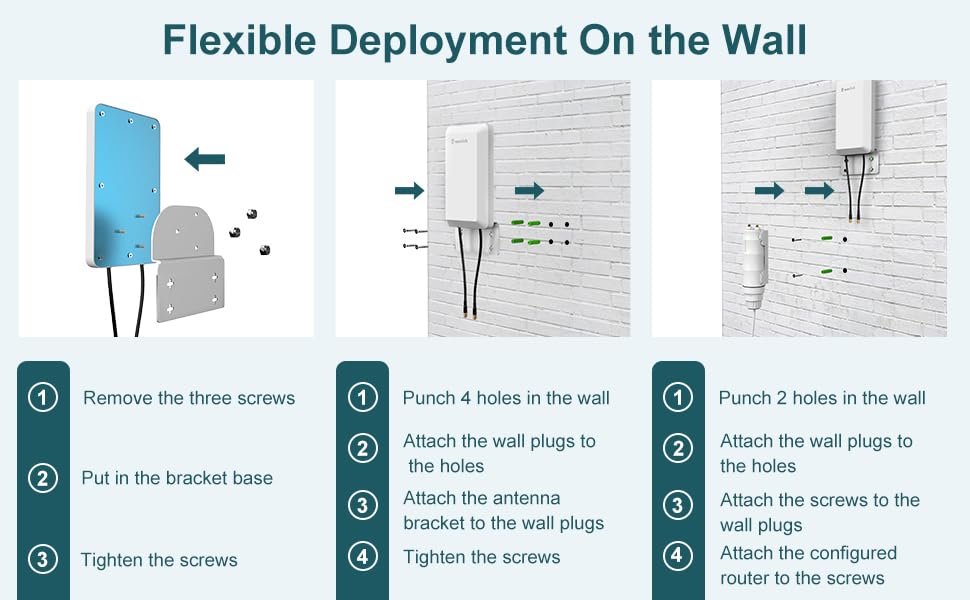 Flexible Deployment On the Wall

① Remove the three screws

② Put in the bracket base

③ Tighten the screws

① Punch 4 holes in the wall

② Attach the wall plugs to the holes

③ Attach the antenna bracket to the wall plugs

④ Tighten the screws

① Punch 2 holes in the wall

② Attach the wall plugs to the holes

③ Attach the screws to the wall plugs

④ Attach the configured router to the screws