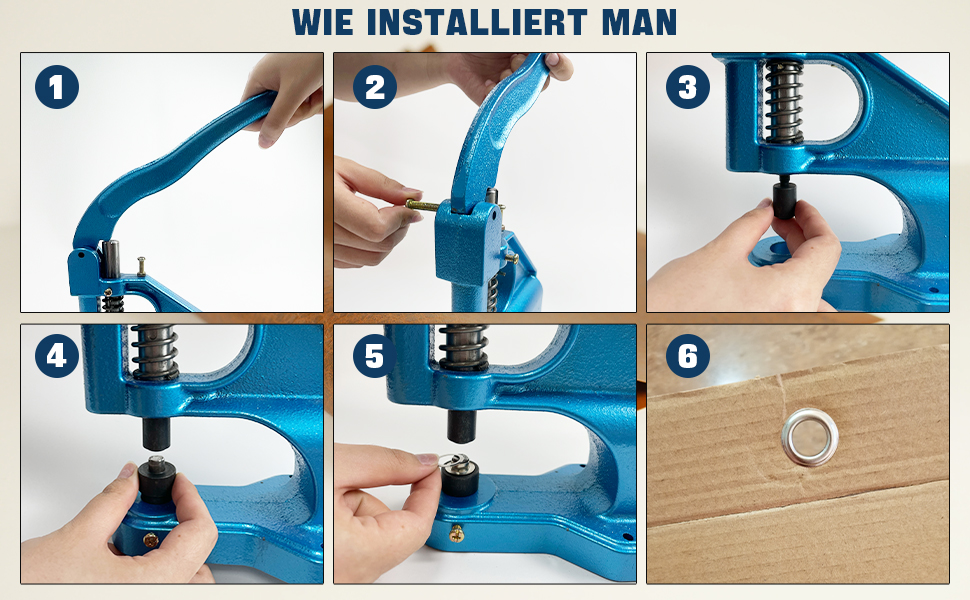 WIE INSTALLIERT MAN

1

2

3

4

5

6