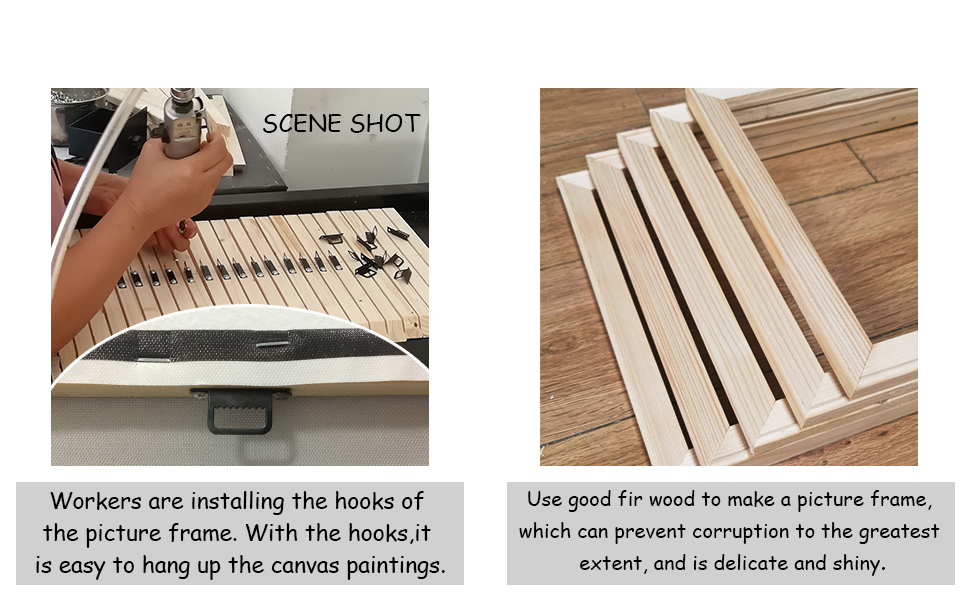 SCENE SHOT

Workers are installing the hooks of the picture frame. With the hooks,it is easy to hang up the canvas paintings.

Use good fir wood to make a picture frame, which can prevent corruption to the greatest extent, and is delicate and shiny.