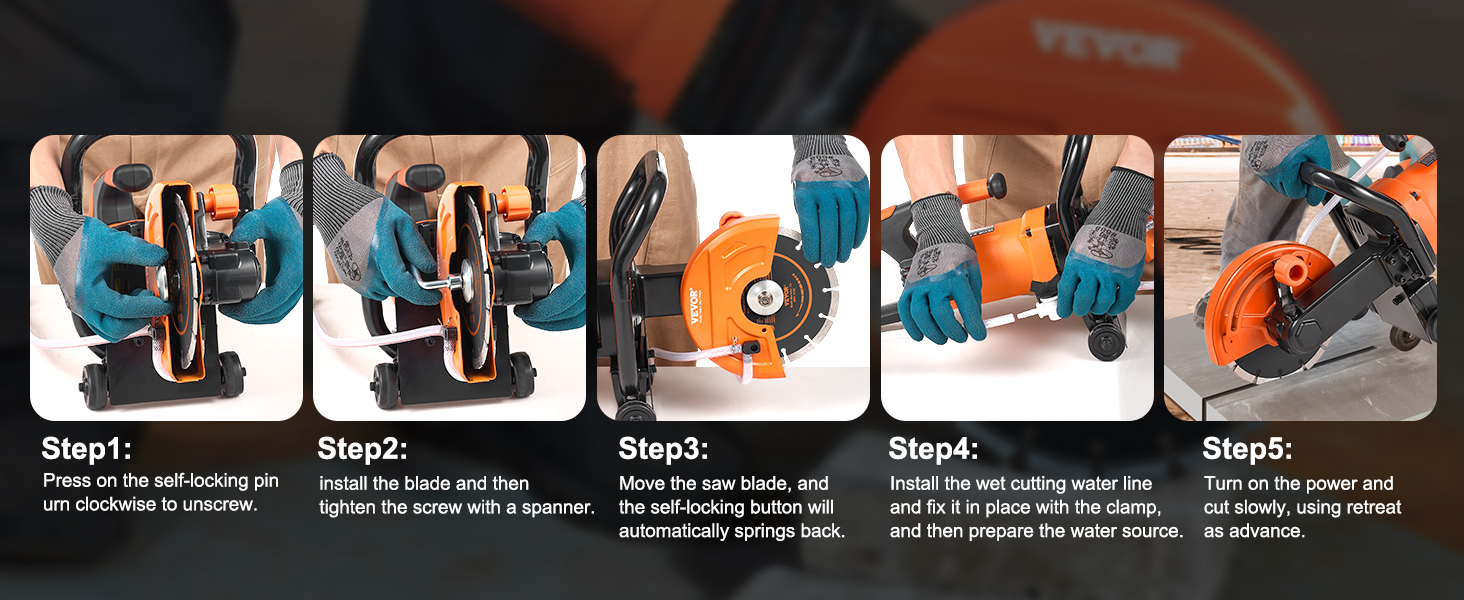 VEVOR

VEVOR

VEVOR

Step1:
Press on the self-locking pin urn clockwise to unscrew.

Step2:
install the blade and then tighten the screw with a spanner.

Step3:
Move the saw blade, and the self-locking button will automatically springs back.

Step4:
Install the wet cutting water line and fix it in place with the clamp, and then prepare the water source.

Step5:
Turn on the power and cut slowly, using retreat as advance.