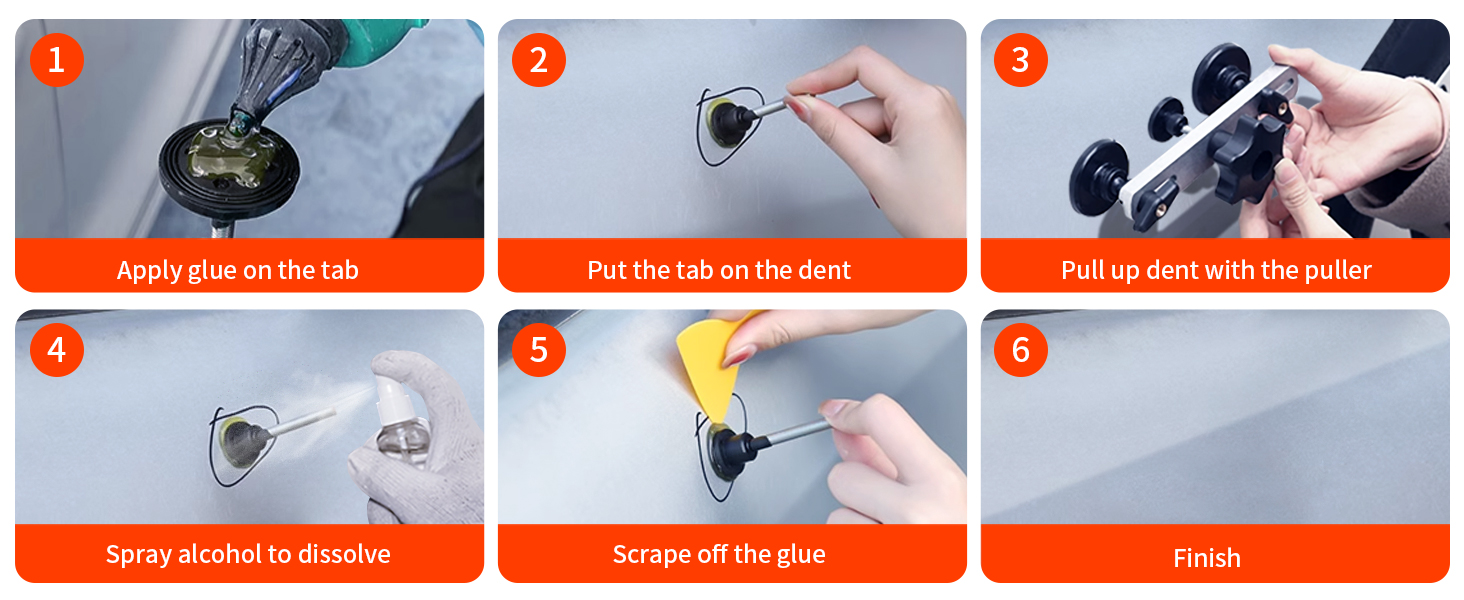 1
Apply glue on the tab

2
Put the tab on the dent

3
Pull up dent with the puller

4
Spray alcohol to dissolve

5
Scrape off the glue

6
Finish