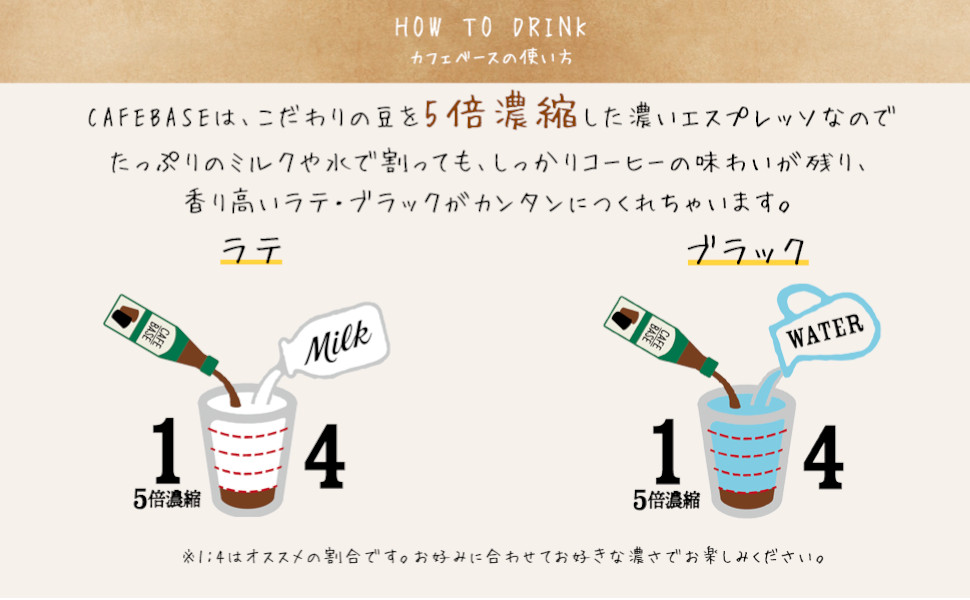 HOW TO DRINK
カフェベースの使い方

CAFEBASEは、こだわりの豆を5倍濃縮した濃いエスプレッソなので
たっぷりのミルクや水で割っても、しっかりコーヒーの味わいが残り、
香り高いラテ・ブラックがカンタンにつくれちゃいます。

ラテ

CAFE BASE

Milk

1
5倍濃縮
4

ブラック

CAFE BASE

WATER

1
5倍濃縮
4

※1:4はオススメの割合です。お好みに合わせてお好きな濃さでお楽しみください。