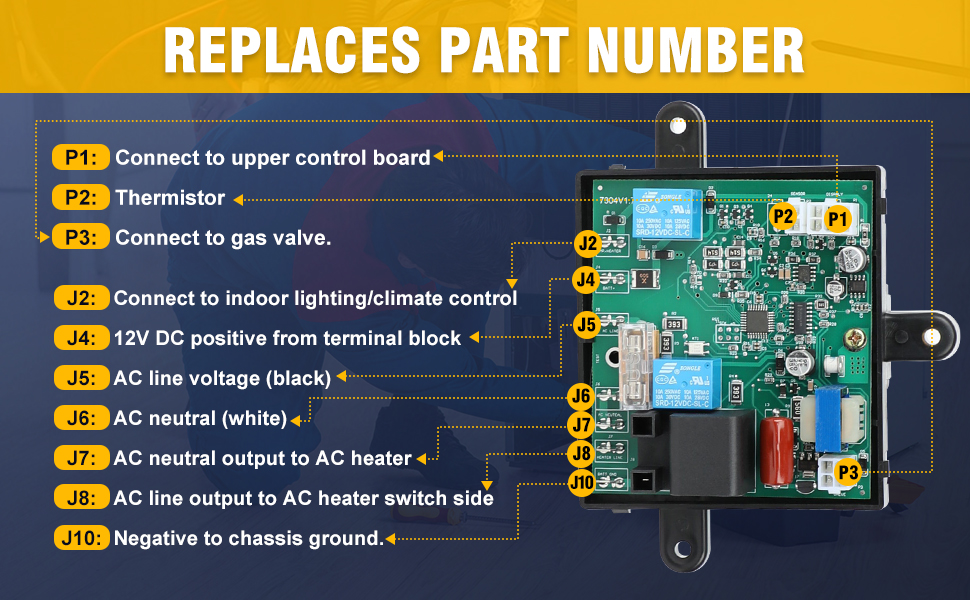 REPLACES PART NUMBER

P1: Connect to upper control board

P2: Thermistor

P3: Connect to gas valve.

J2: Connect to indoor lighting/climate control

J4: 12V DC positive from terminal block

J5: AC line voltage (black)

J6: AC neutral (white)

J7: AC neutral output to AC heater

J8: AC line output to AC heater switch side

J10: Negative to chassis ground.

P2 P1 J2 J4 J5 J6 J7 J8 J10 P3

SRD-12VDC-SL-C

SRD-12VDC-SL-C