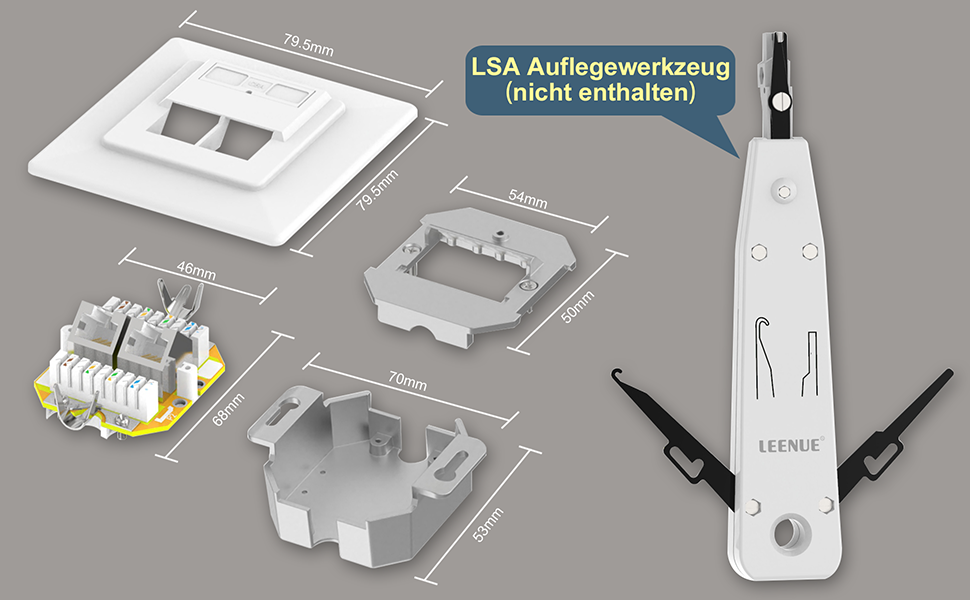 79.5mm

79.5mm

LSA Auflegewerkzeug
(nicht enthalten)

54mm

50mm

46mm

68mm

70mm

53mm

LEENUE