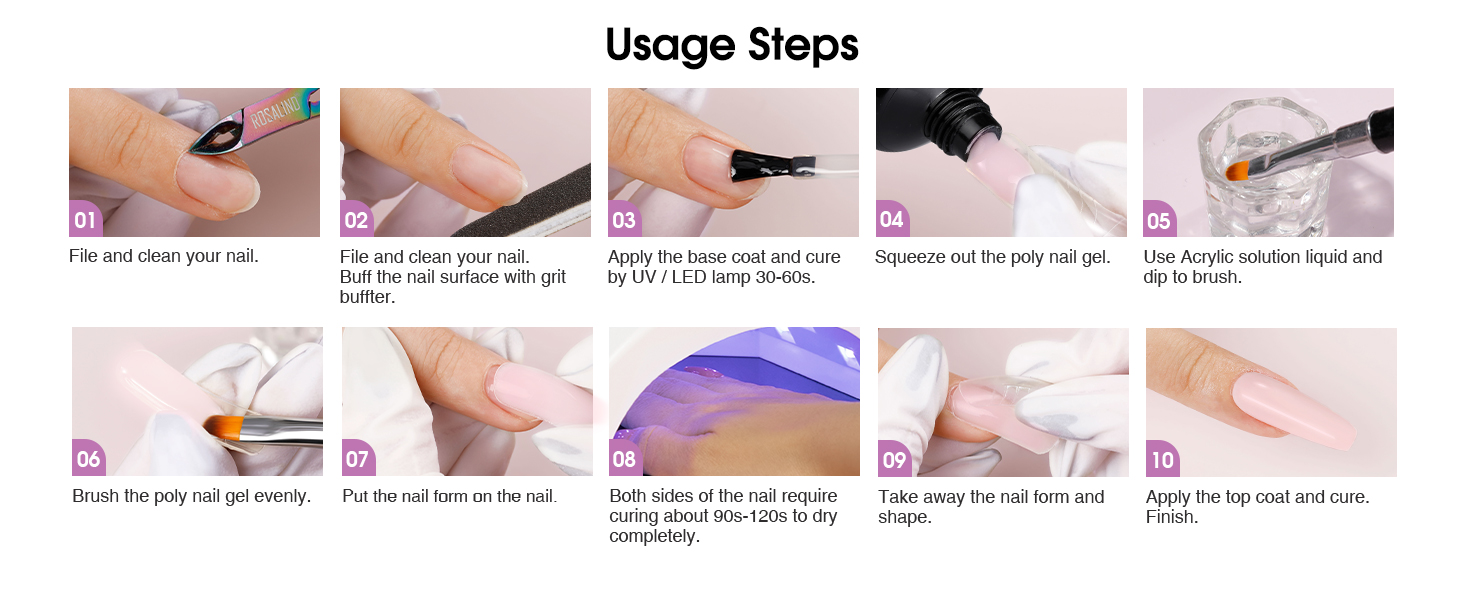 Usage Steps

ROSALIND

01
File and clean your nail.

02
File and clean your nail.
Buff the nail surface with grit buffter.

03
Apply the base coat and cure by UV / LED lamp 30-60s.

04
Squeeze out the poly nail gel.

05
Use Acrylic solution liquid and dip to brush.

06
Brush the poly nail gel evenly.

07
Put the nail form on the nail.

08
Both sides of the nail require curing about 90s-120s to dry completely.

09
Take away the nail form and shape.

10
Apply the top coat and cure. Finish.