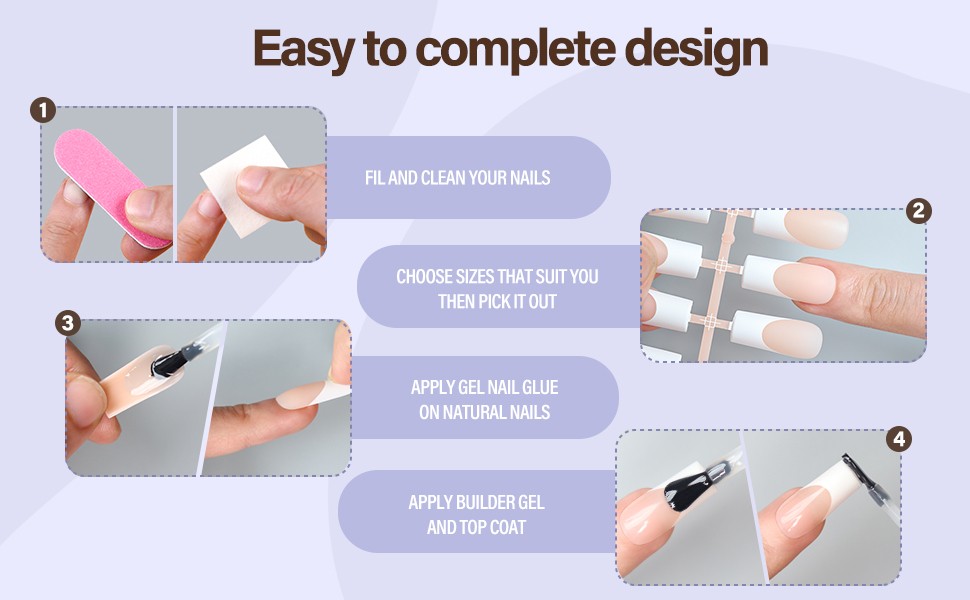 Easy to complete design

1

FIL AND CLEAN YOUR NAILS

2

CHOOSE SIZES THAT SUIT YOU THEN PICK IT OUT

3

APPLY GEL NAIL GLUE ON NATURAL NAILS

4

APPLY BUILDER GEL AND TOP COAT