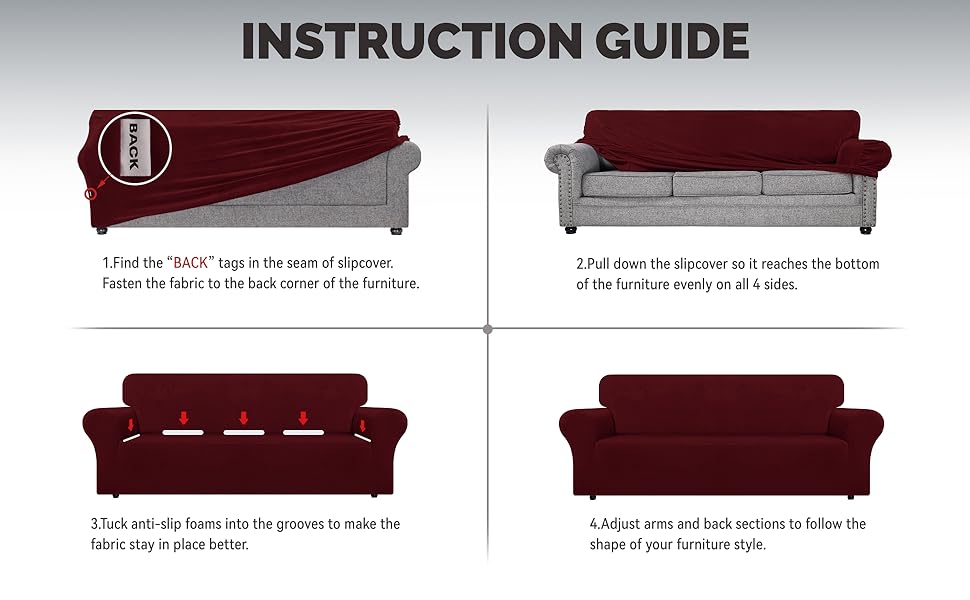 INSTRUCTION GUIDE

BACK

1.Find the "BACK" tags in the seam of slipcover. Fasten the fabric to the back corner of the furniture.

2.Pull down the slipcover so it reaches the bottom of the furniture evenly on all 4 sides.

3.Tuck anti-slip foams into the grooves to make the fabric stay in place better.

4.Adjust arms and back sections to follow the shape of your furniture style.