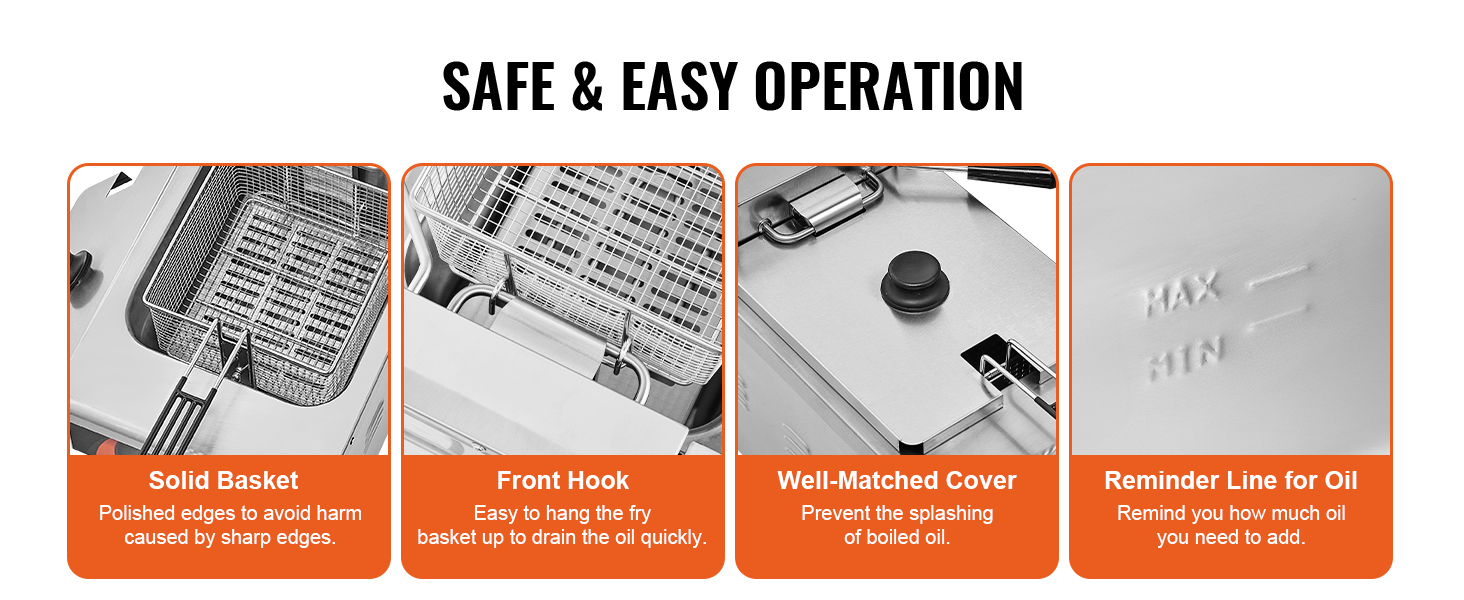 SAFE & EASY OPERATION

Solid Basket
Polished edges to avoid harm caused by sharp edges.

Front Hook
Easy to hang the fry basket up to drain the oil quickly.

Well-Matched Cover
Prevent the splashing of boiled oil.

MAX
MIN

Reminder Line for Oil
Remind you how much oil you need to add.