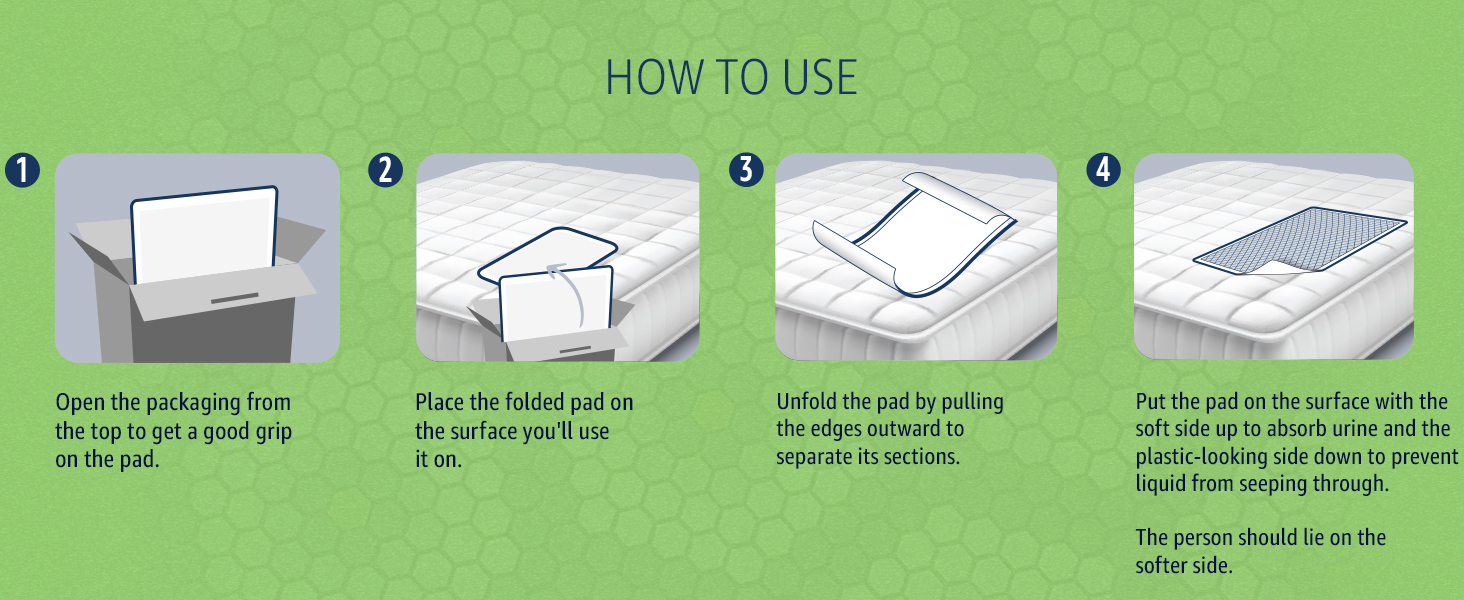 HOW TO USE

1

Open the packaging from the top to get a good grip on the pad.

2

Place the folded pad on the surface you'll use it on.

3

Unfold the pad by pulling the edges outward to separate its sections.

4

Put the pad on the surface with the soft side up to absorb urine and the plastic-looking side down to prevent liquid from seeping through.

The person should lie on the softer side.