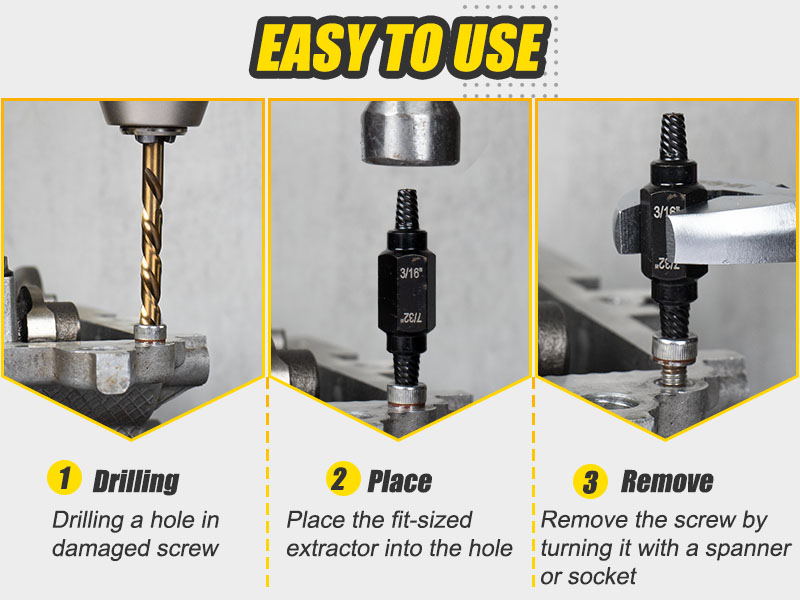 EASY TO USE

3/16"
7/32"

3/16"
7/32"

1 Drilling
Drilling a hole in damaged screw

2 Place
Place the fit-sized extractor into the hole

3 Remove
Remove the screw by turning it with a spanner or socket