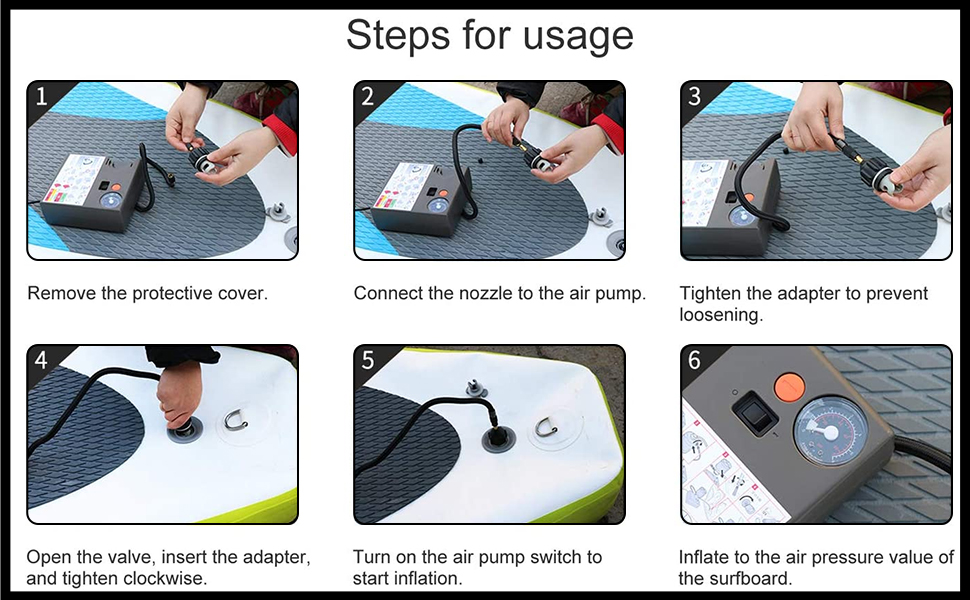 Steps for usage

1

Remove the protective cover.

2

Connect the nozzle to the air pump.

3

Tighten the adapter to prevent loosening.

4

Open the valve, insert the adapter, and tighten clockwise.

5

Turn on the air pump switch to start inflation.

6

Inflate to the air pressure value of the surfboard.