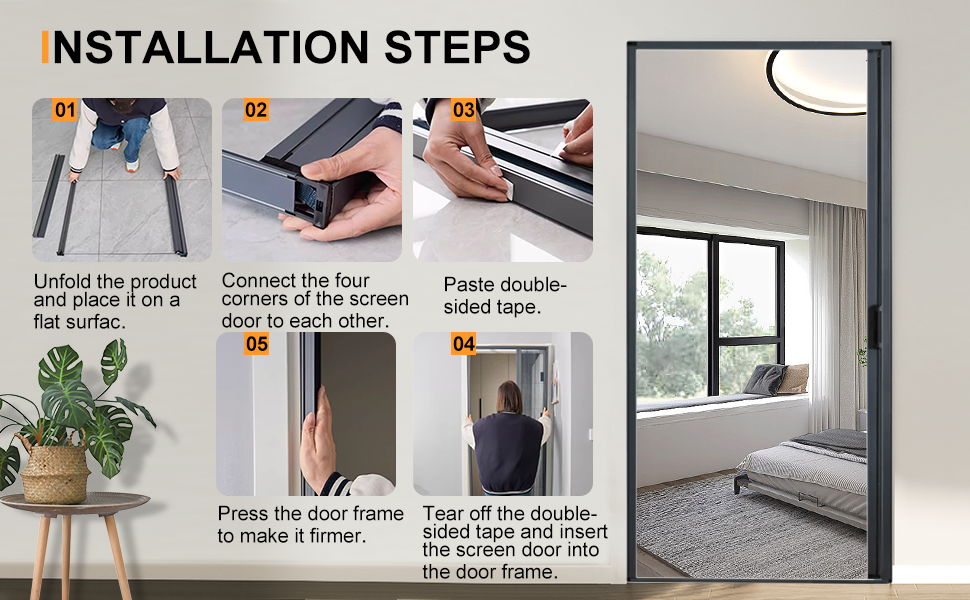 INSTALLATION STEPS

01

Unfold the product and place it on a flat surfac.

02

Connect the four corners of the screen door to each other.

03

Paste double-sided tape.

05

Press the door frame to make it firmer.

04

Tear off the double-sided tape and insert the screen door into the door frame.